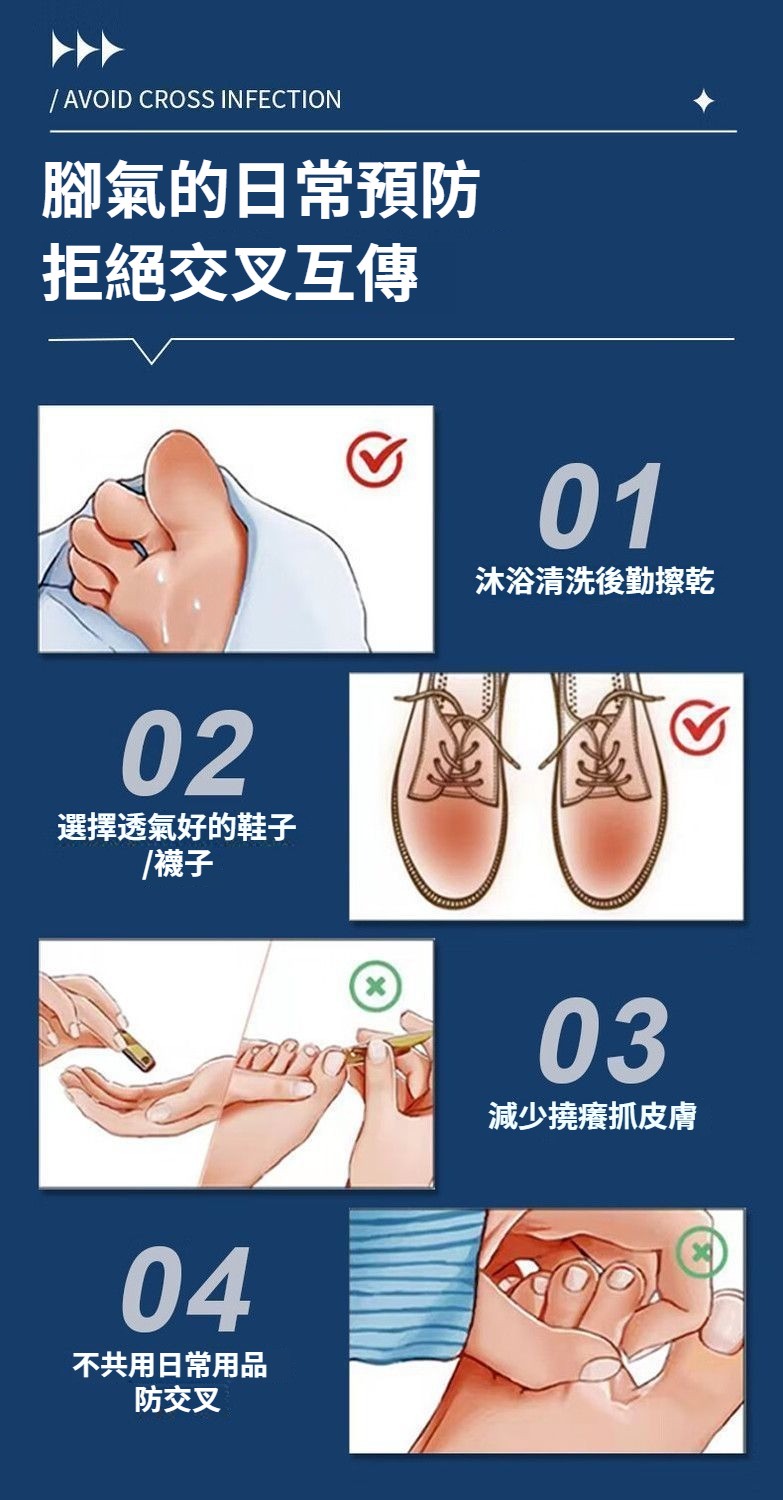 / AVOID CROSS INFECTION

腳氣的日常預防
拒絕交叉互傳

01
沐浴清洗後勤擦乾

02
選擇透氣好的鞋子/襪子

03
減少撓癢抓皮膚

04
不共用日常用品防交叉