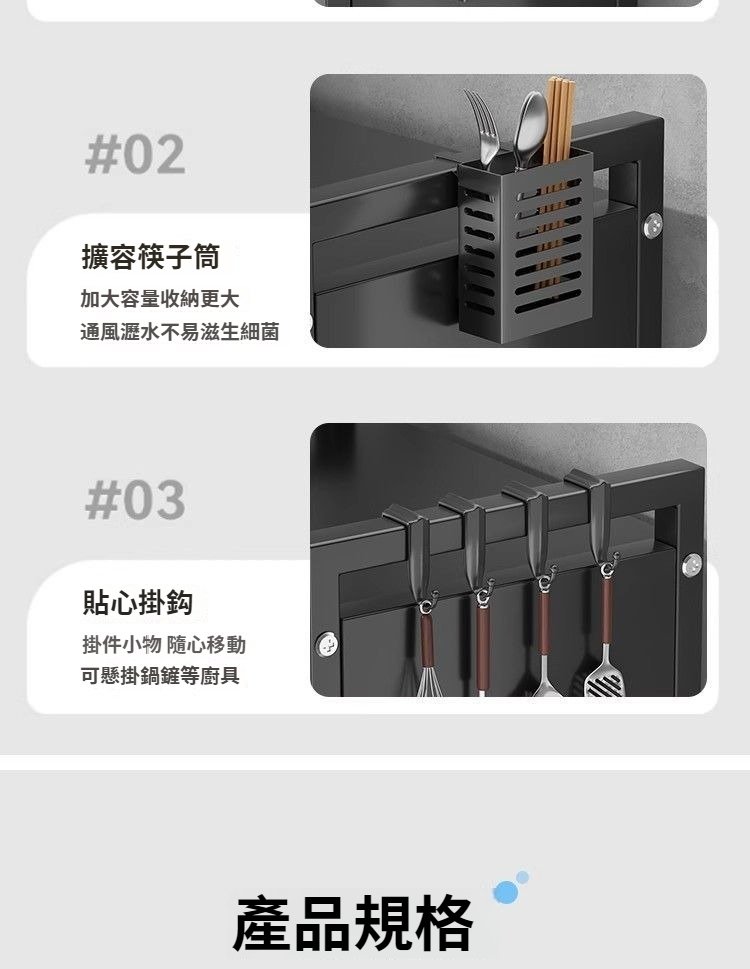 #02

擴容筷子筒

加大容量收納更大
通風瀝水不易滋生細菌

#03

貼心掛鉤

掛件小物 隨心移動
可懸掛鍋鏟等廚具

產品規格