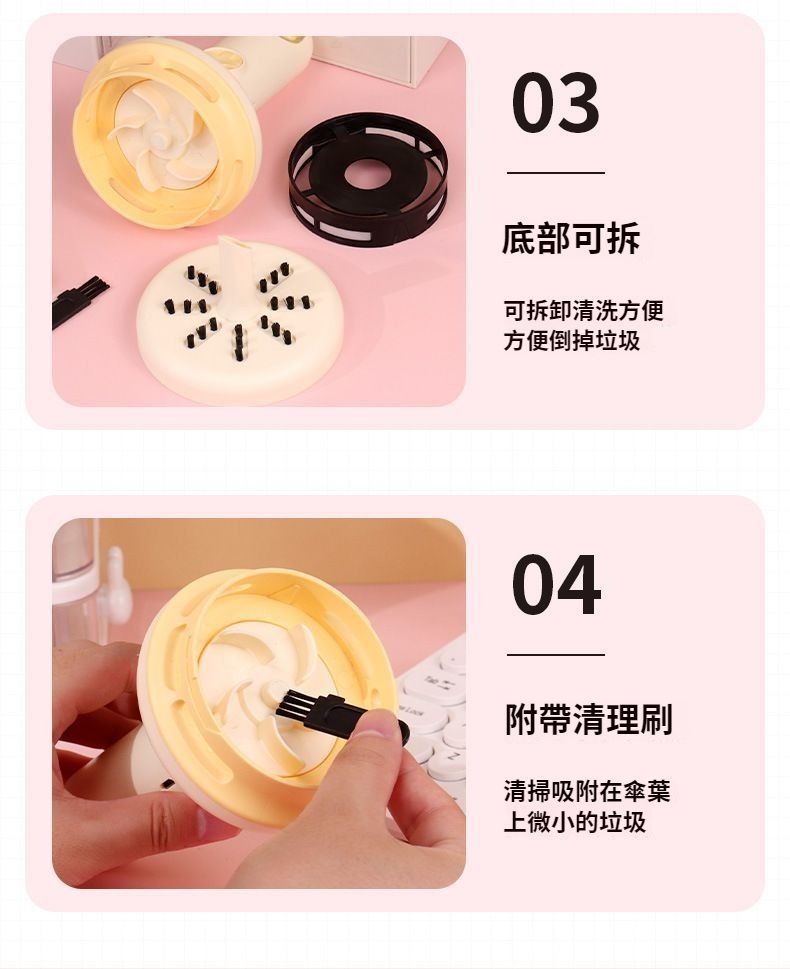 03

底部可拆

可拆卸清洗方便
方便倒掉垃圾

04

附帶清理刷

清掃吸附在傘葉
上微小的垃圾