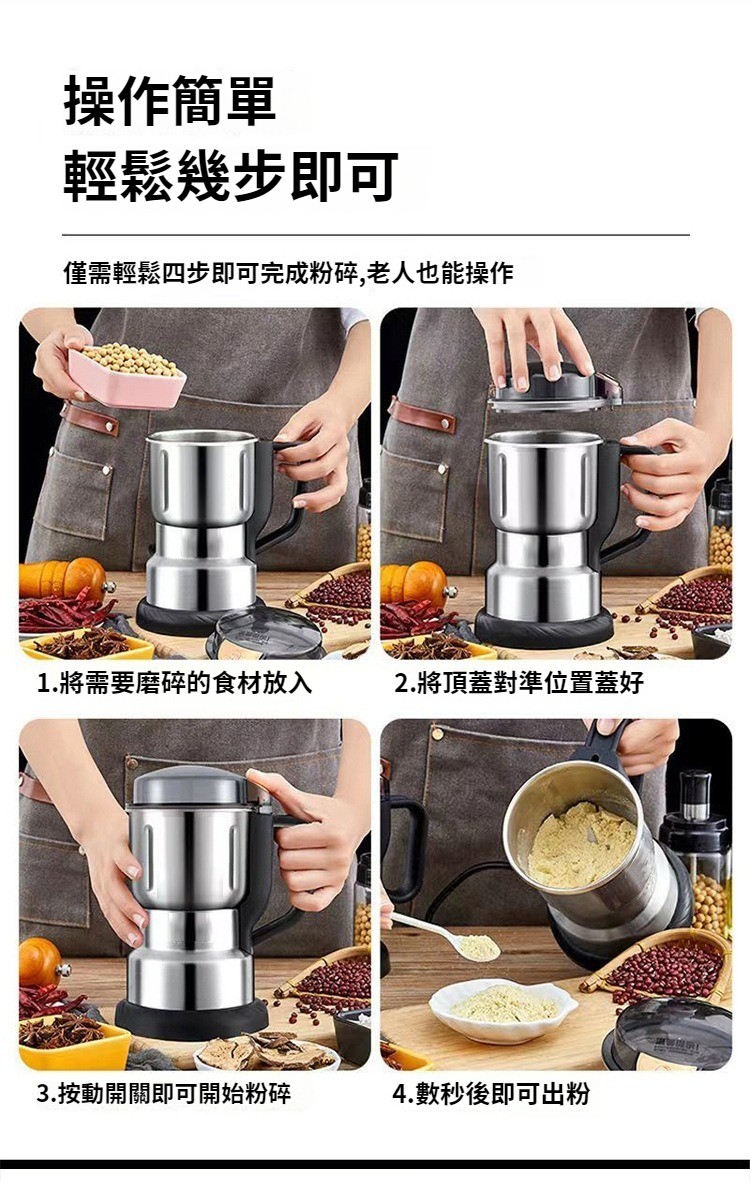 操作簡單
輕鬆幾步即可

僅需輕鬆四步即可完成粉碎,老人也能操作

1.將需要磨碎的食材放入

2.將頂蓋對準位置蓋好

3.按動開關即可開始粉碎

4.數秒後即可出粉