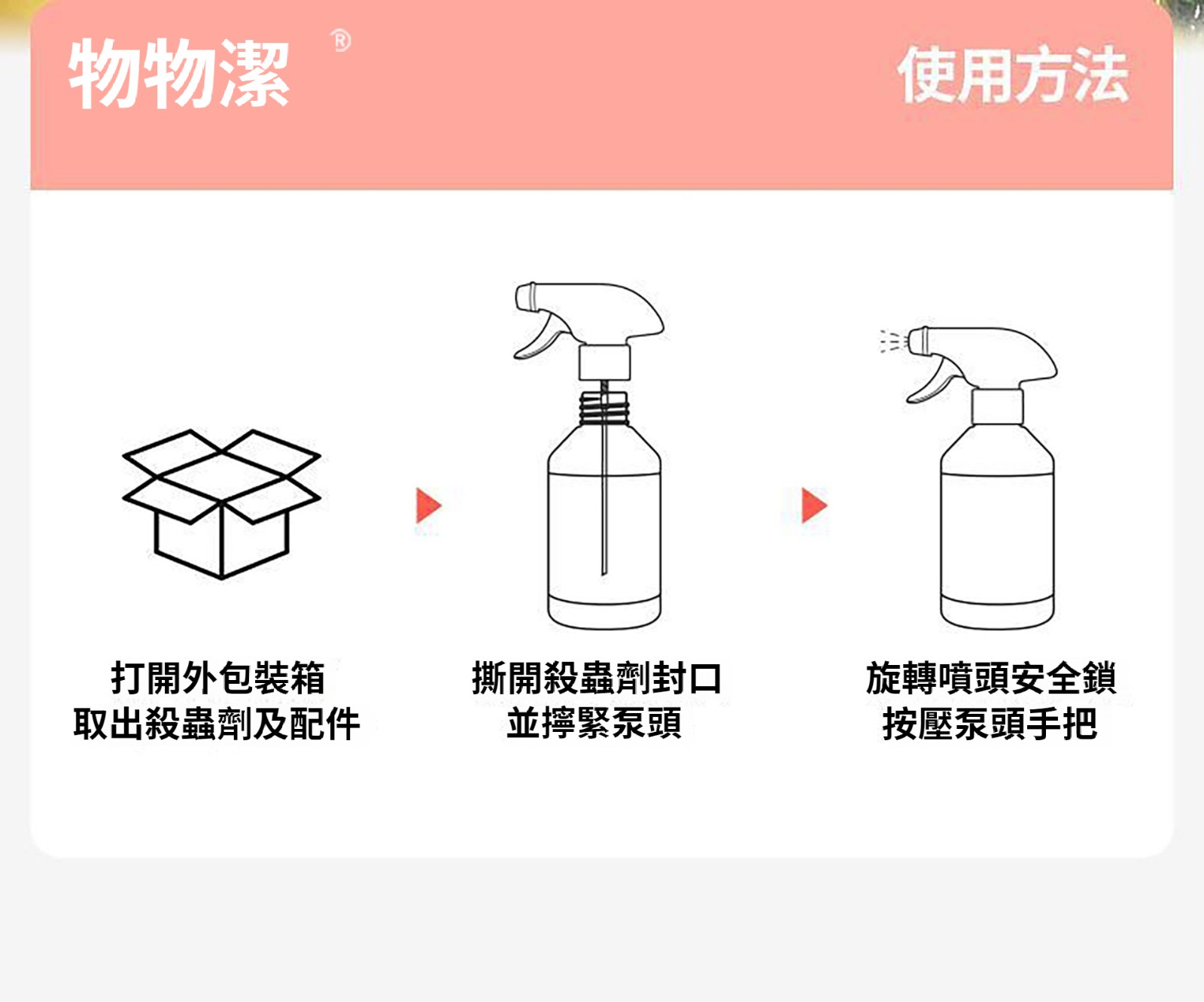 物物潔®

使用方法

打開外包裝箱
取出殺蟲劑及配件

撕開殺蟲劑封口
並擰緊泵頭

旋轉噴頭安全鎖
按壓泵頭手把