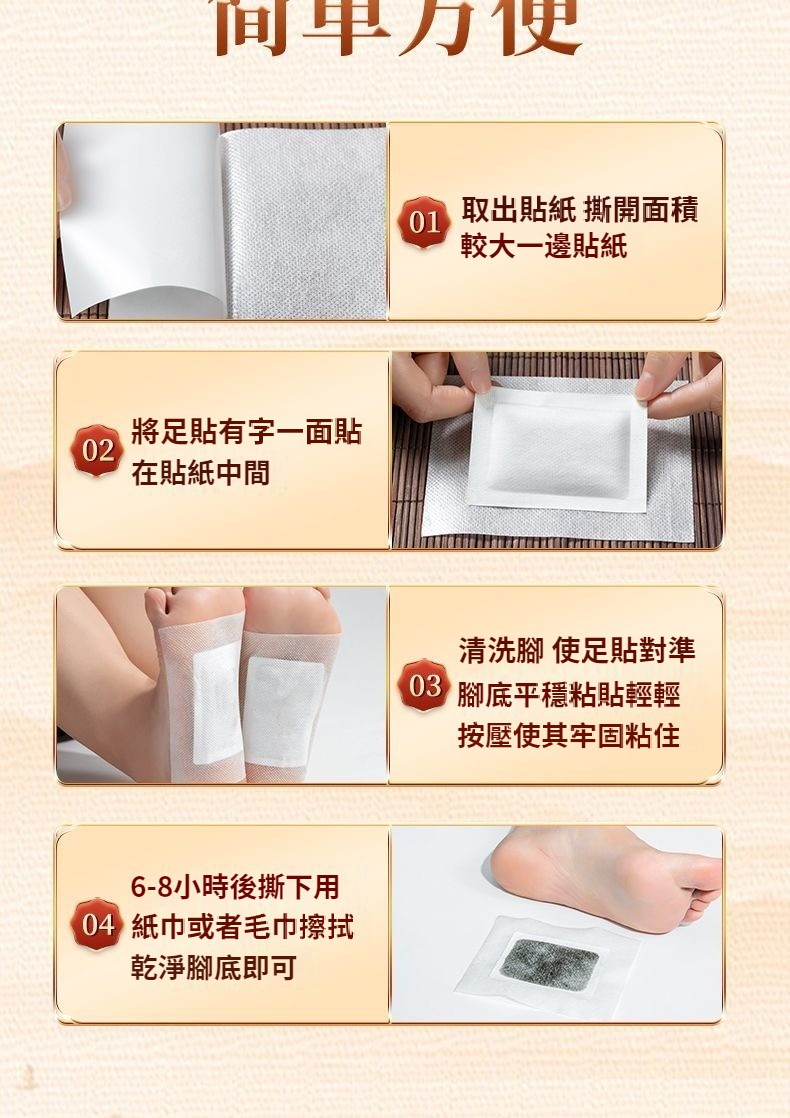 簡單方便

01 取出貼紙 撕開面積較大一邊貼紙

02 將足貼有字一面貼在貼紙中間

03 清洗腳 使足貼對準腳底平穩粘貼輕輕按壓使其牢固粘住

04 6-8小時後撕下用紙巾或者毛巾擦拭乾淨腳底即可