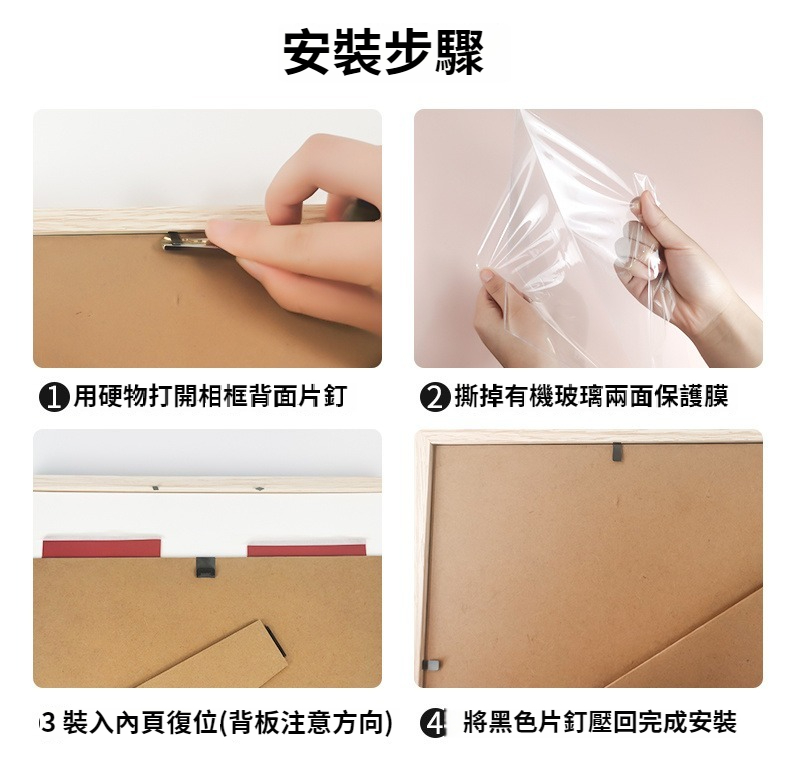 安裝步驟

1 用硬物打開相框背面片釘

2 撕掉有機玻璃兩面保護膜

3 裝入內頁復位(背板注意方向)

4 將黑色片釘壓回完成安裝