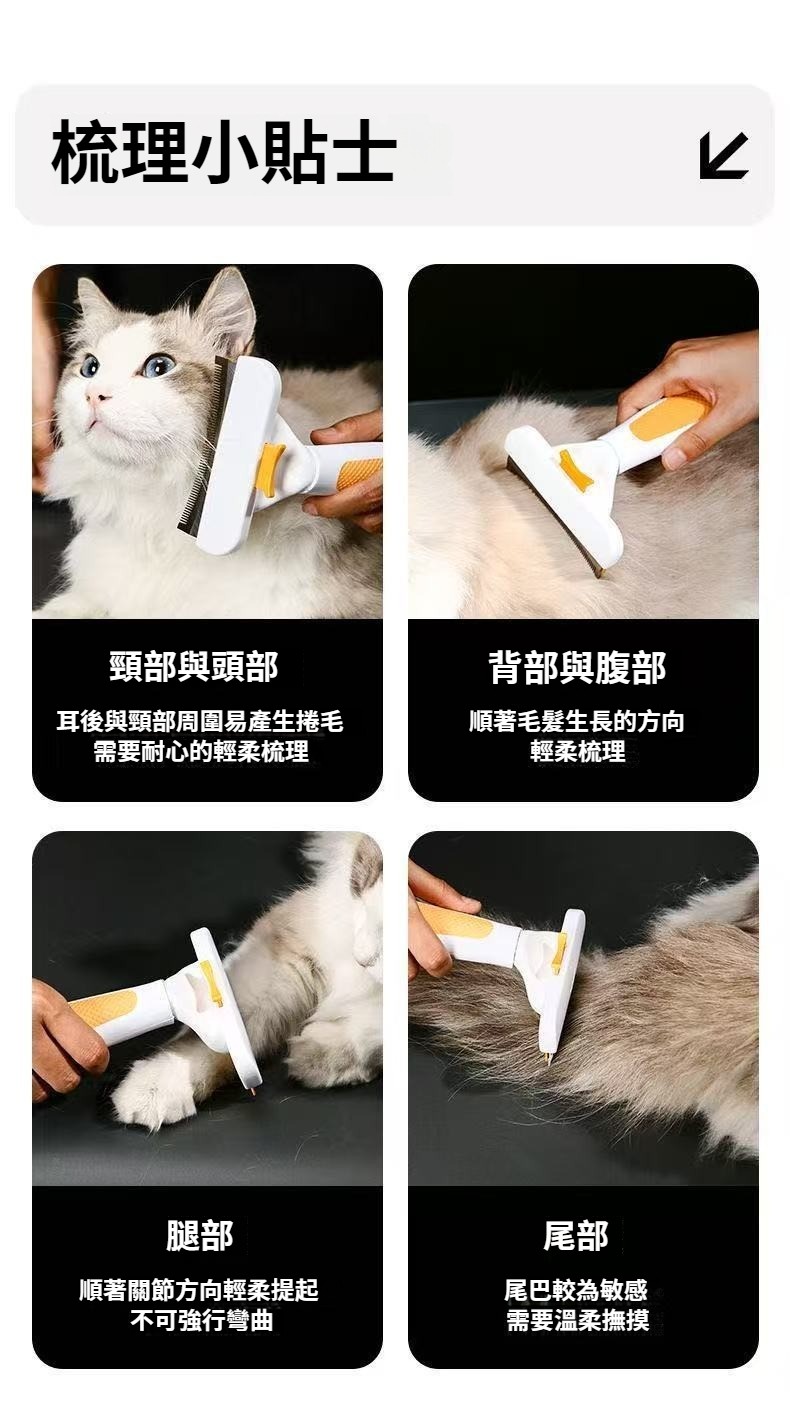 梳理小貼士

頸部與頭部

耳後與頸部周圍易產生捲毛
需要耐心的輕柔梳理

背部與腹部

順著毛髮生長的方向
輕柔梳理

腿部

順著關節方向輕柔提起
不可強行彎曲

尾部

尾巴較為敏感
需要溫柔撫摸