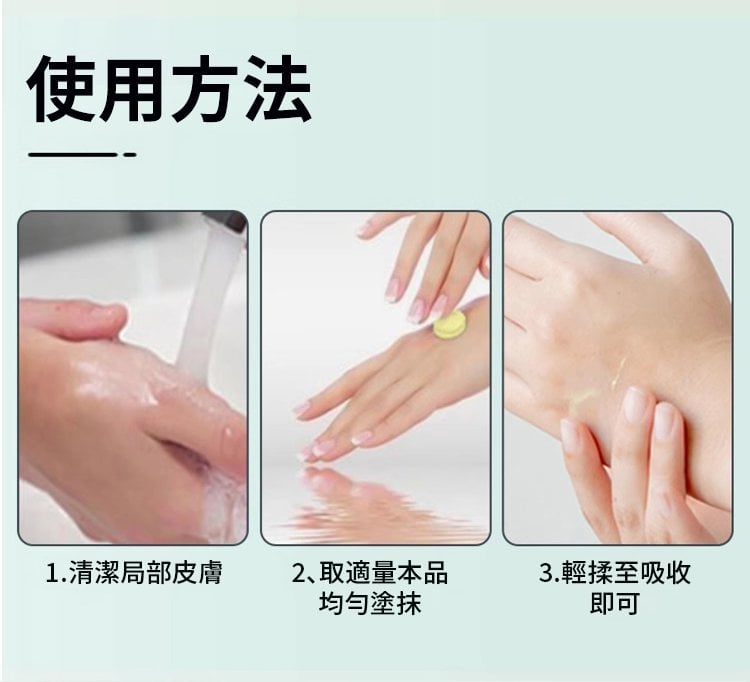 使用方法

1.清潔局部皮膚

2、取適量本品均勻塗抹

3.輕揉至吸收即可