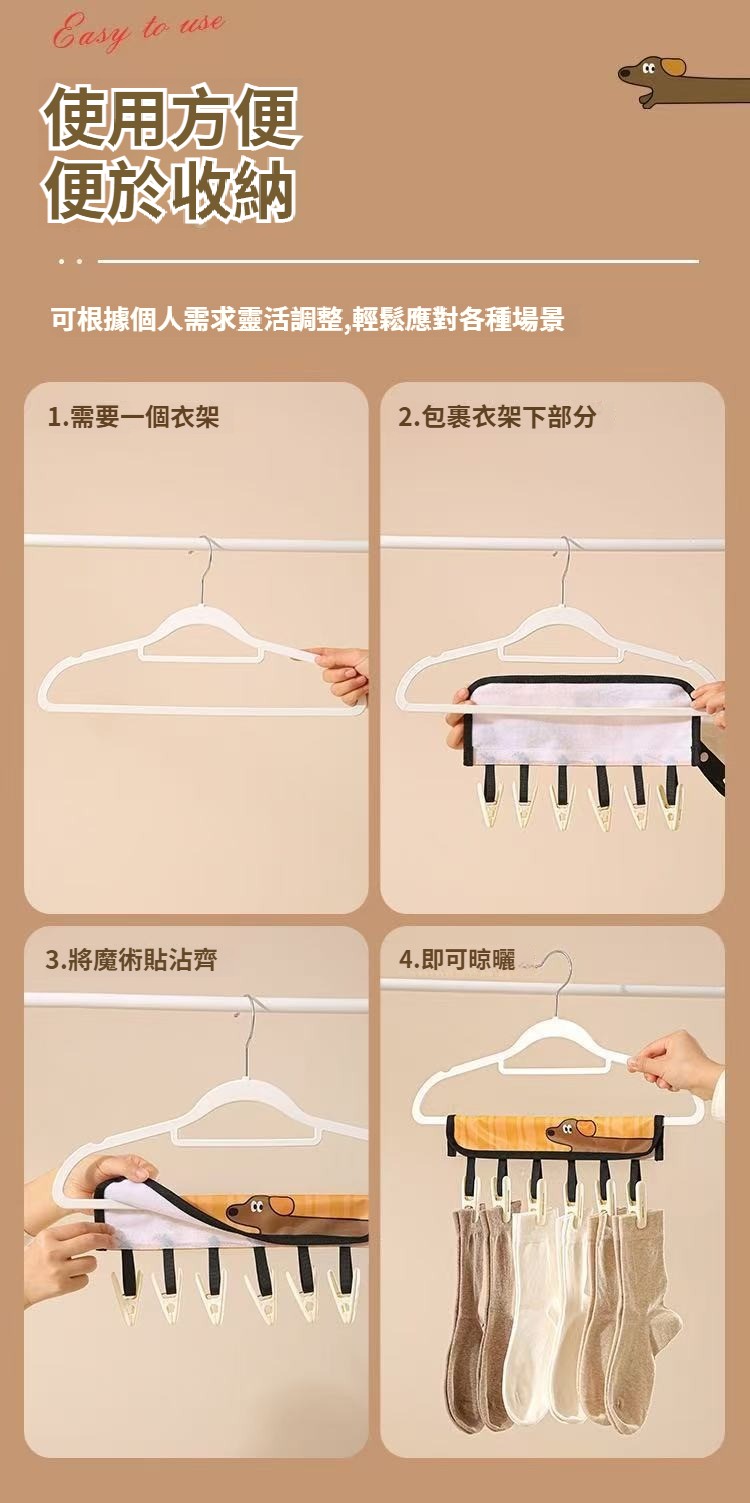 Easy to use

使用方便
便於收納

可根據個人需求靈活調整,輕鬆應對各種場景

1.需要一個衣架

2.包裹衣架下部分

3.將魔術貼沾齊

4.即可晾曬