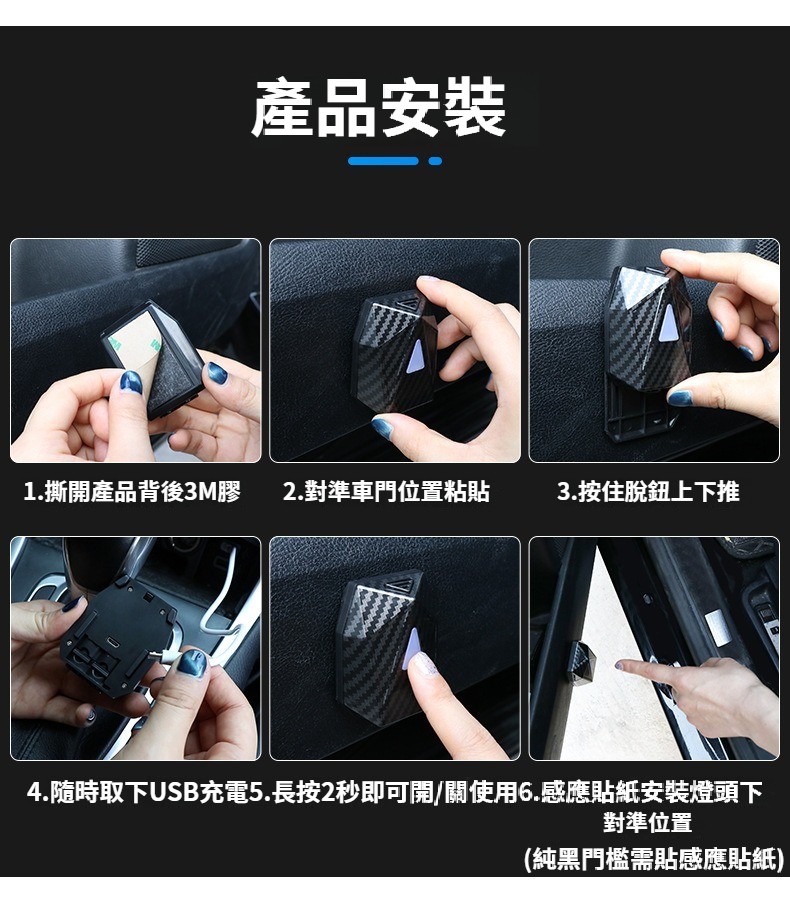 產品安裝

1.撕開產品背後3M膠

2.對準車門位置粘貼

3.按住脫鈕上下推

4.隨時取下USB充電

5.長按2秒即可開/關使用

6.感應貼紙安裝燈頭下對準位置
(純黑門檻需貼感應貼紙)