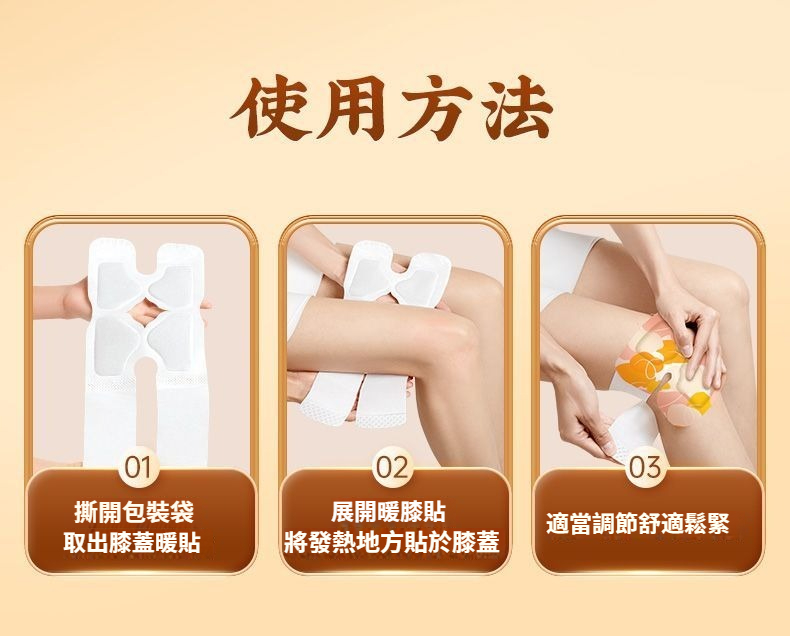 使用方法

01
撕開包裝袋
取出膝蓋暖貼

02
展開暖膝貼
將發熱地方貼於膝蓋

03
適當調節舒適鬆緊