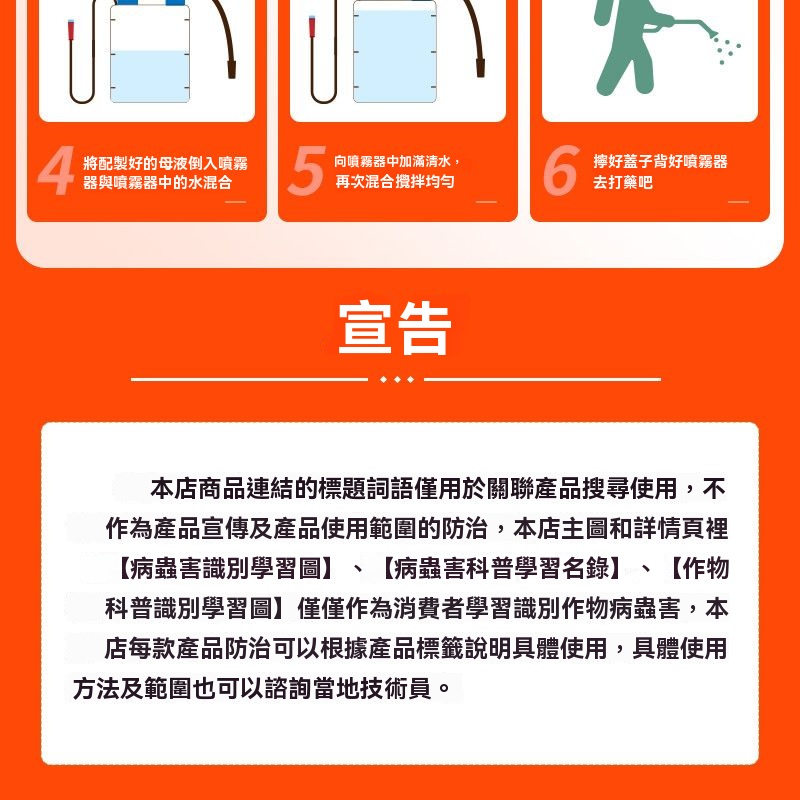 4 將配製好的母液倒入噴霧器與噴霧器中的水混合

5 向噴霧器中加滿清水，再次混合攪拌均勻

6 擰好蓋子背好噴霧器去打藥吧

宣告

本店商品連結的標題詞語僅用於關聯產品搜尋使用，不作為產品宣傳及產品使用範圍的防治，本店主圖和詳情頁裡【病蟲害識別學習圖】、【病蟲害科普學習名錄】、【作物科普識別學習圖】僅僅作為消費者學習識別作物病蟲害，本店每款產品防治可以根據產品標籤說明具體使用，具體使用方法及範圍也可以諮詢當地技術員。