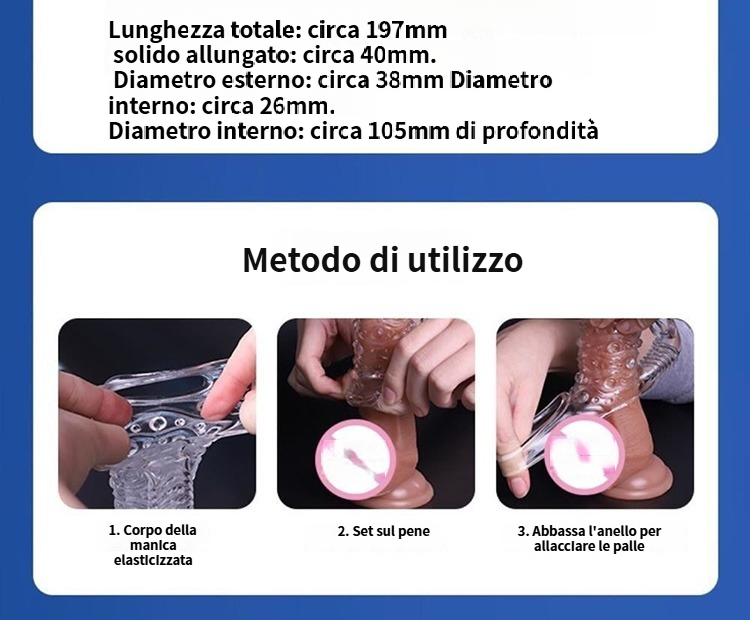 Lunghezza totale: circa 197mm
solido allungato: circa 40mm.
Diametro esterno: circa 38mm Diametro interno: circa 26mm.
Diametro interno: circa 105mm di profondità

Metodo di utilizzo

1. Corpo della manica elasticizzata

2. Set sul pene

3. Abbassa l'anello per allacciare le palle