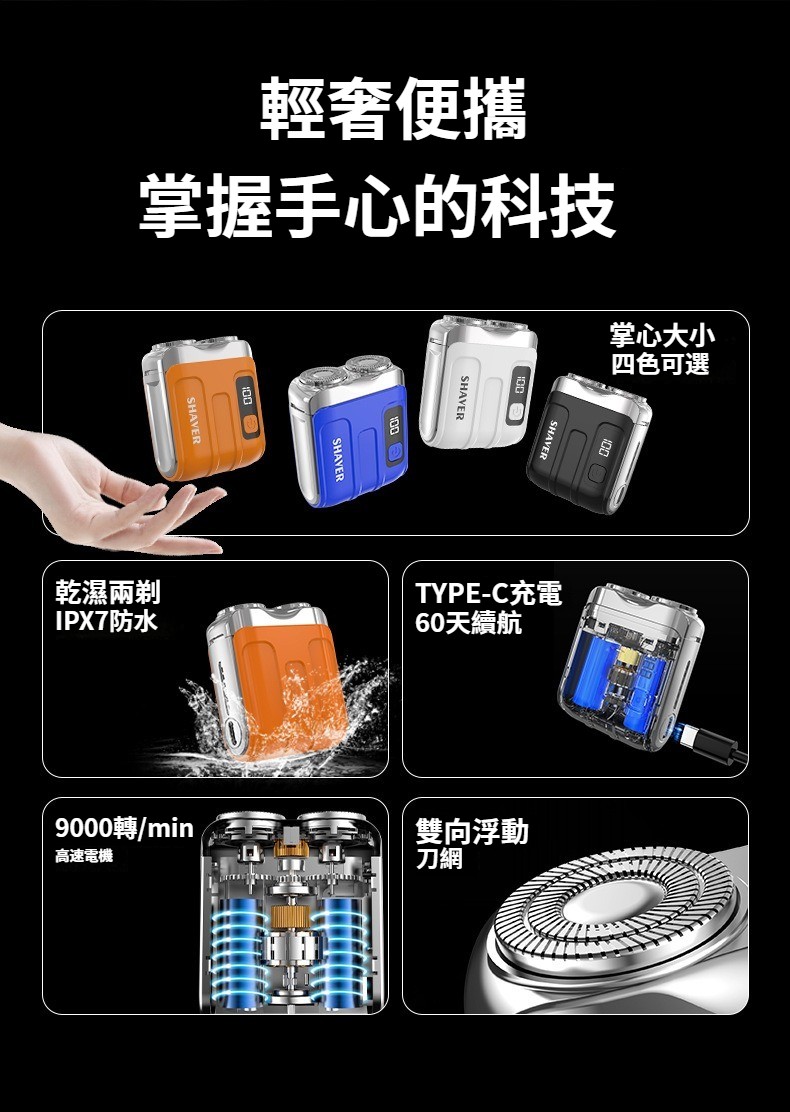 輕奢便攜
掌握手心的科技

掌心大小
四色可選

SHAVER
100
SHAVER
100
SHAVER
100
SHAVER
100

乾濕兩剃
IPX7防水

TYPE-C充電
60天續航

9000轉/min
高速電機

雙向浮動
刀網