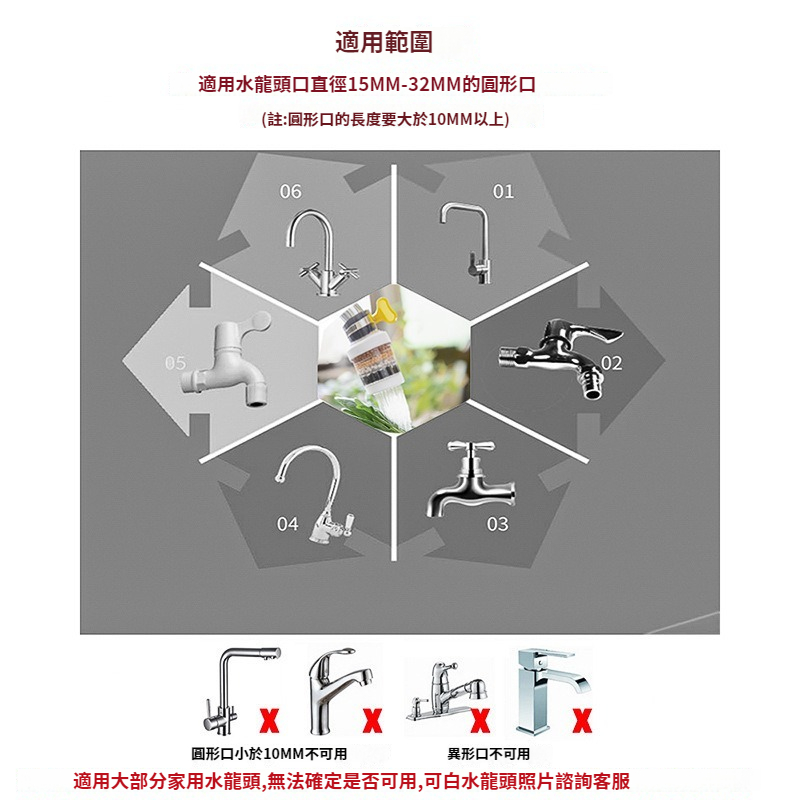 適用範圍

適用水龍頭口直徑15MM-32MM的圓形口

(註:圓形口的長度要大於10MM以上)

06

01

05

02

04

03

X X X X

圓形口小於10MM不可用

異形口不可用

適用大部分家用水龍頭,無法確定是否可用,可白水龍頭照片諮詢客服