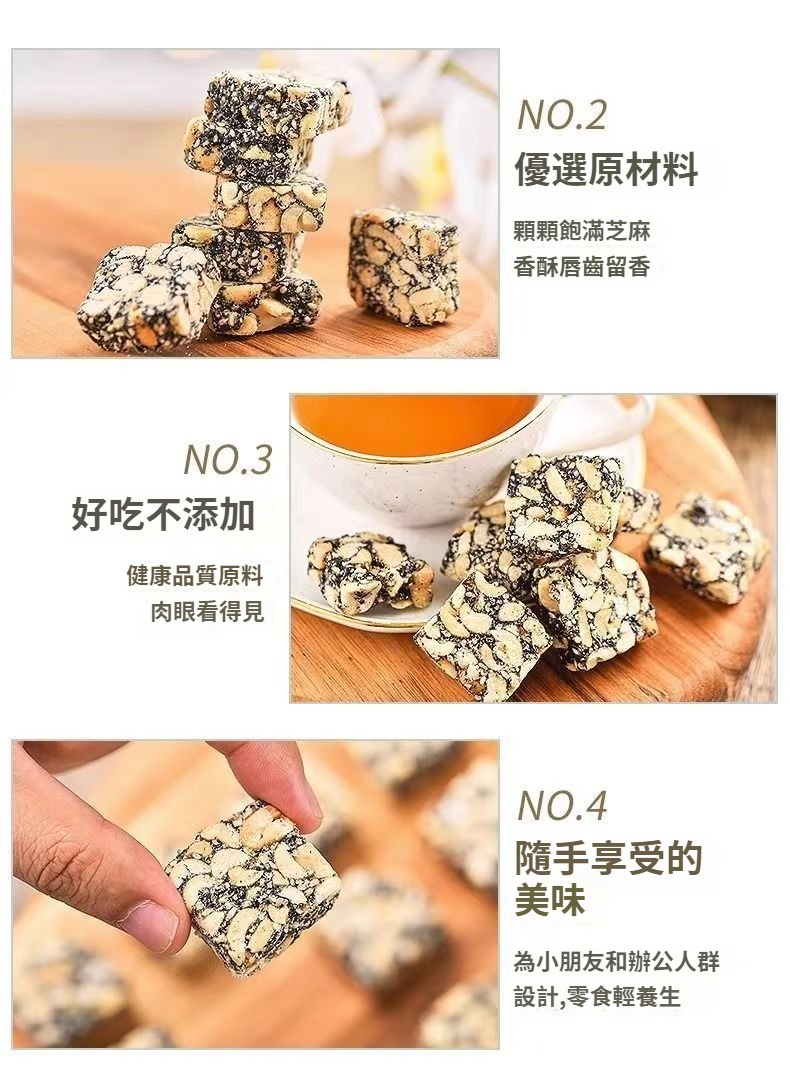 NO.2
優選原材料

顆顆飽滿芝麻
香酥唇齒留香

NO.3
好吃不添加

健康品質原料
肉眼看得見

NO.4
隨手享受的美味

為小朋友和辦公人群設計,零食輕養生