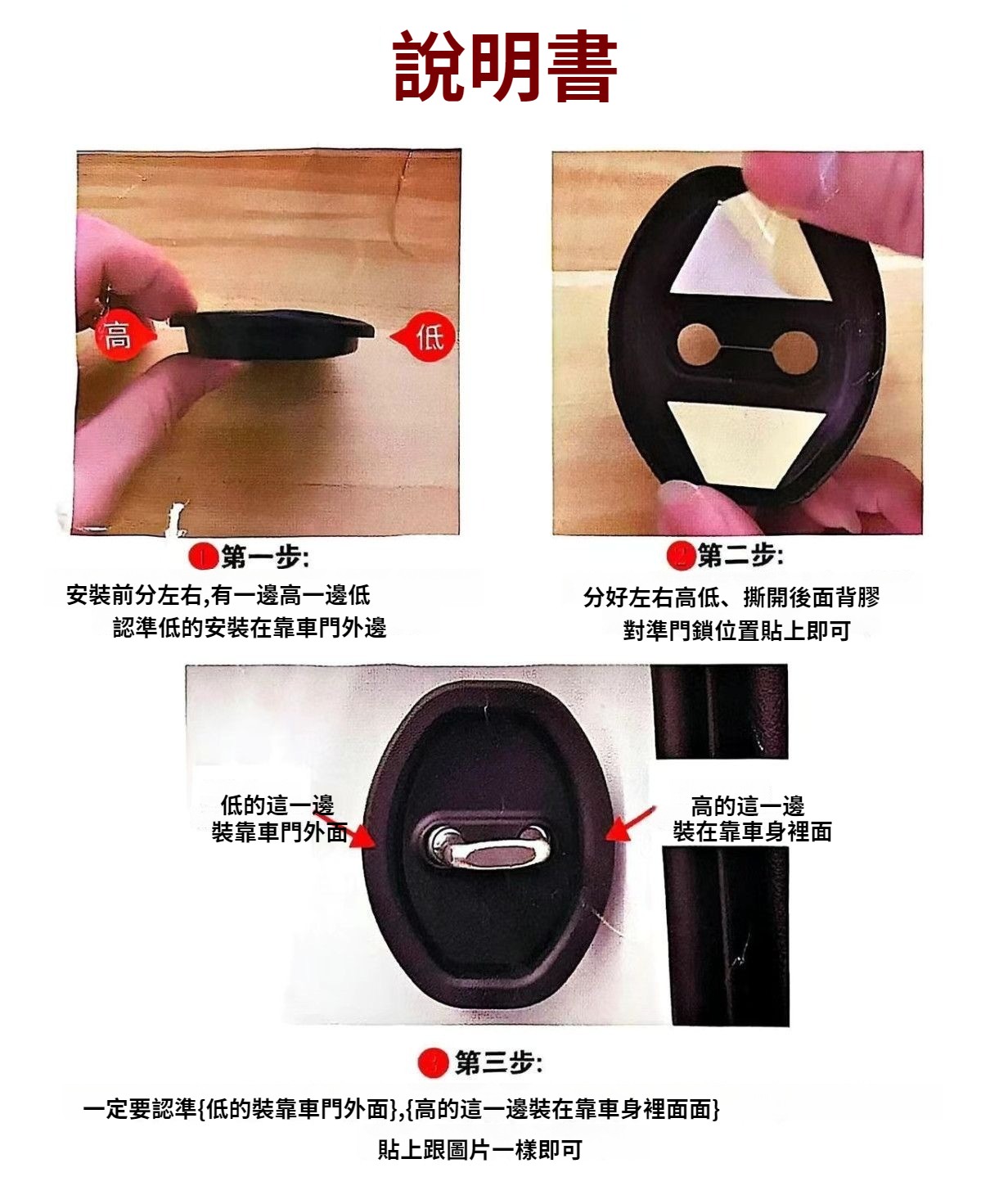 說明書

高

低

1 第一步:

安裝前分左右,有一邊高一邊低

認準低的安裝在靠車門外邊

2 第二步:

分好左右高低、撕開後面背膠

對準門鎖位置貼上即可

低的這一邊
裝靠車門外面

高的這一邊
裝在靠車身裡面

3 第三步:

一定要認準{低的裝靠車門外面},{高的這一邊裝在靠車身裡面面}

貼上跟圖片一樣即可