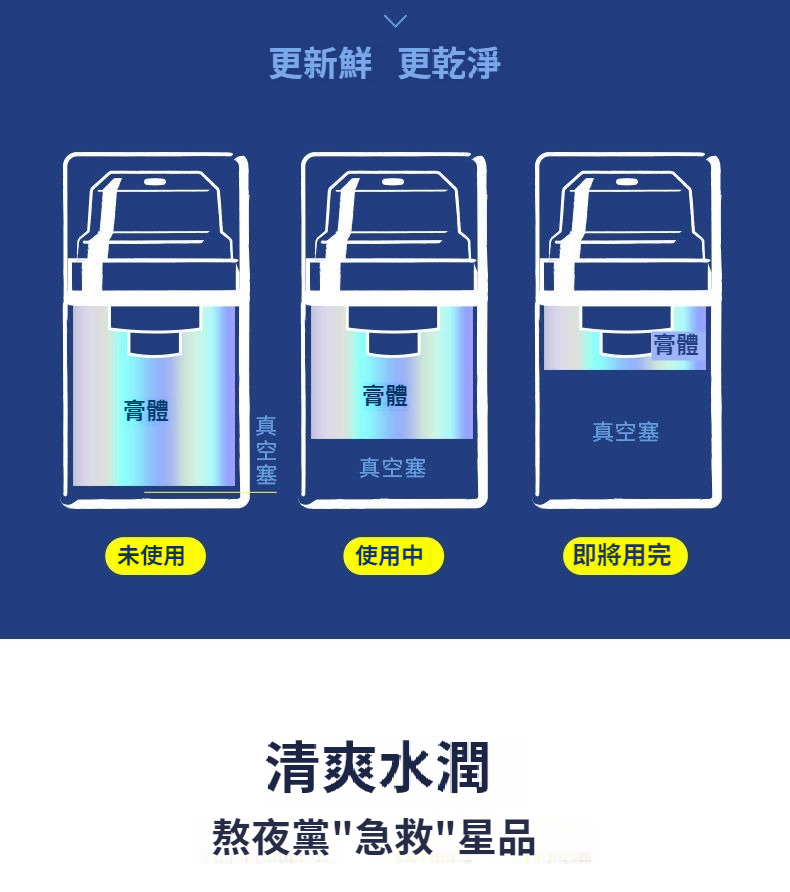 更新鮮 更乾淨

膏體

真空塞

膏體

真空塞

膏體

真空塞

未使用

使用中

即將用完

清爽水潤

熬夜黨"急救"星品