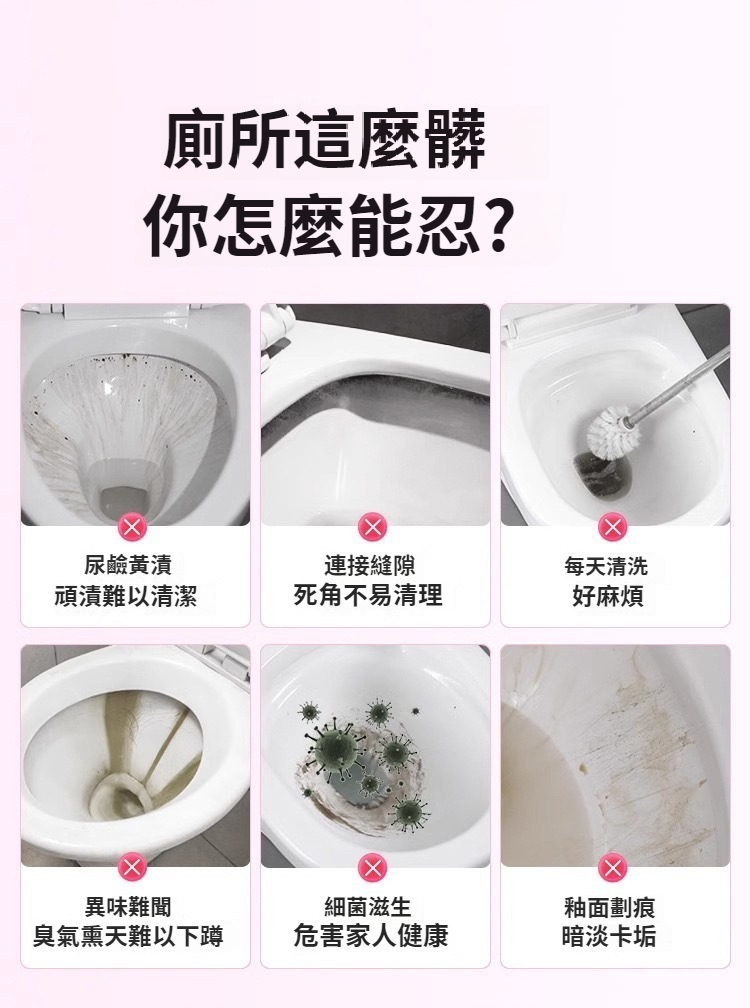 廁所這麼髒
你怎麼能忍?

尿鹼黃漬
頑漬難以清潔

連接縫隙
死角不易清理

每天清洗
好麻煩

異味難聞
臭氣熏天難以下蹲

細菌滋生
危害家人健康

釉面劃痕
暗淡卡垢