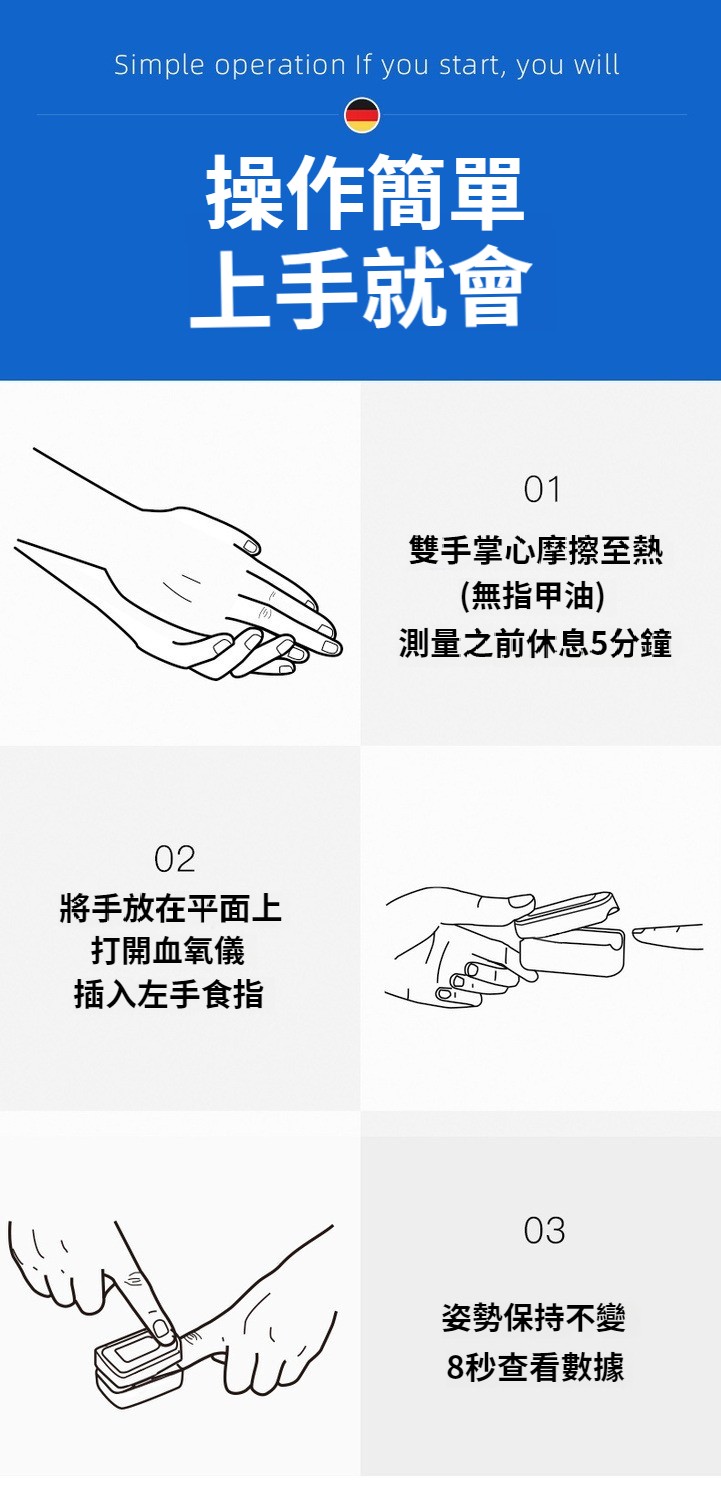 Simple operation If you start, you will

操作簡單
上手就會

01
雙手掌心摩擦至熱
(無指甲油)
測量之前休息5分鐘

02
將手放在平面上
打開血氧儀
插入左手食指

03
姿勢保持不變
8秒查看數據