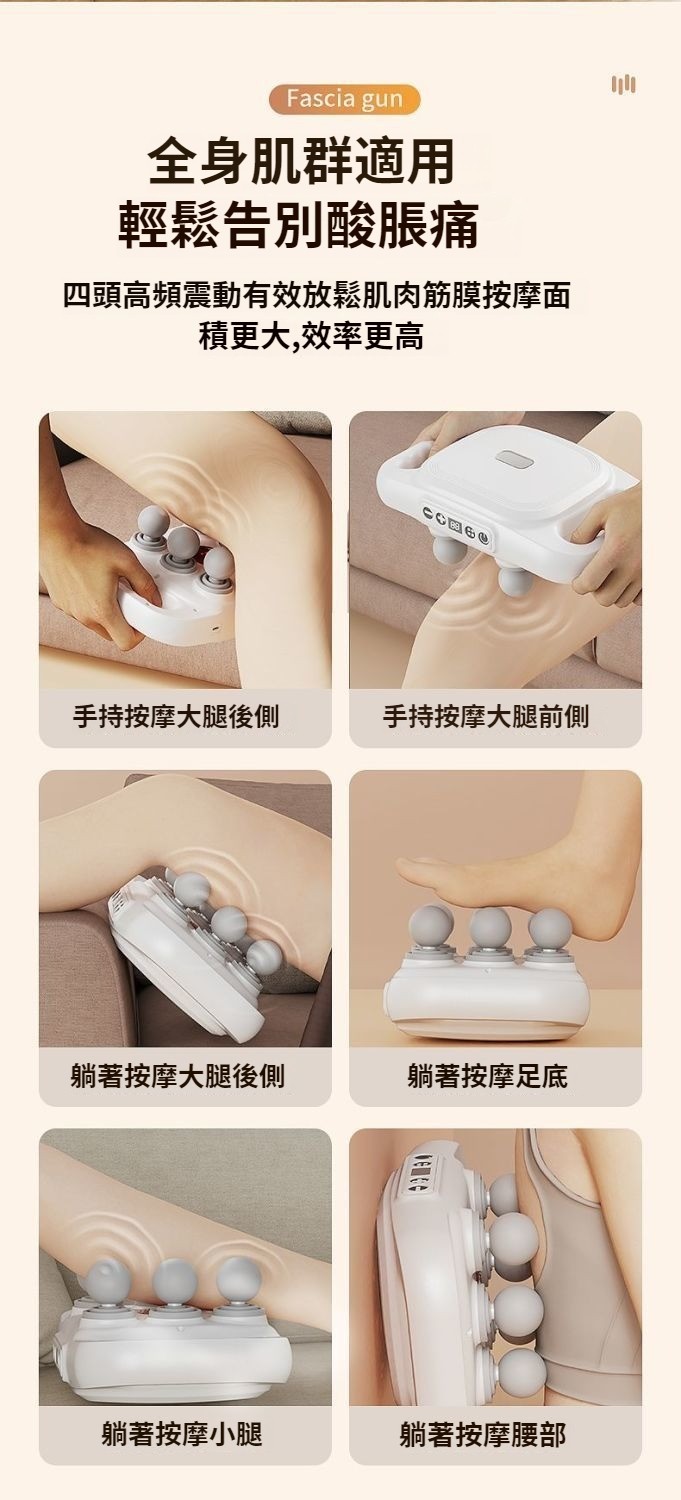 Fascia gun

全身肌群適用
輕鬆告別酸脹痛

四頭高頻震動有效放鬆肌肉筋膜按摩面積更大,效率更高

手持按摩大腿後側

手持按摩大腿前側

躺著按摩大腿後側

躺著按摩足底

躺著按摩小腿

躺著按摩腰部