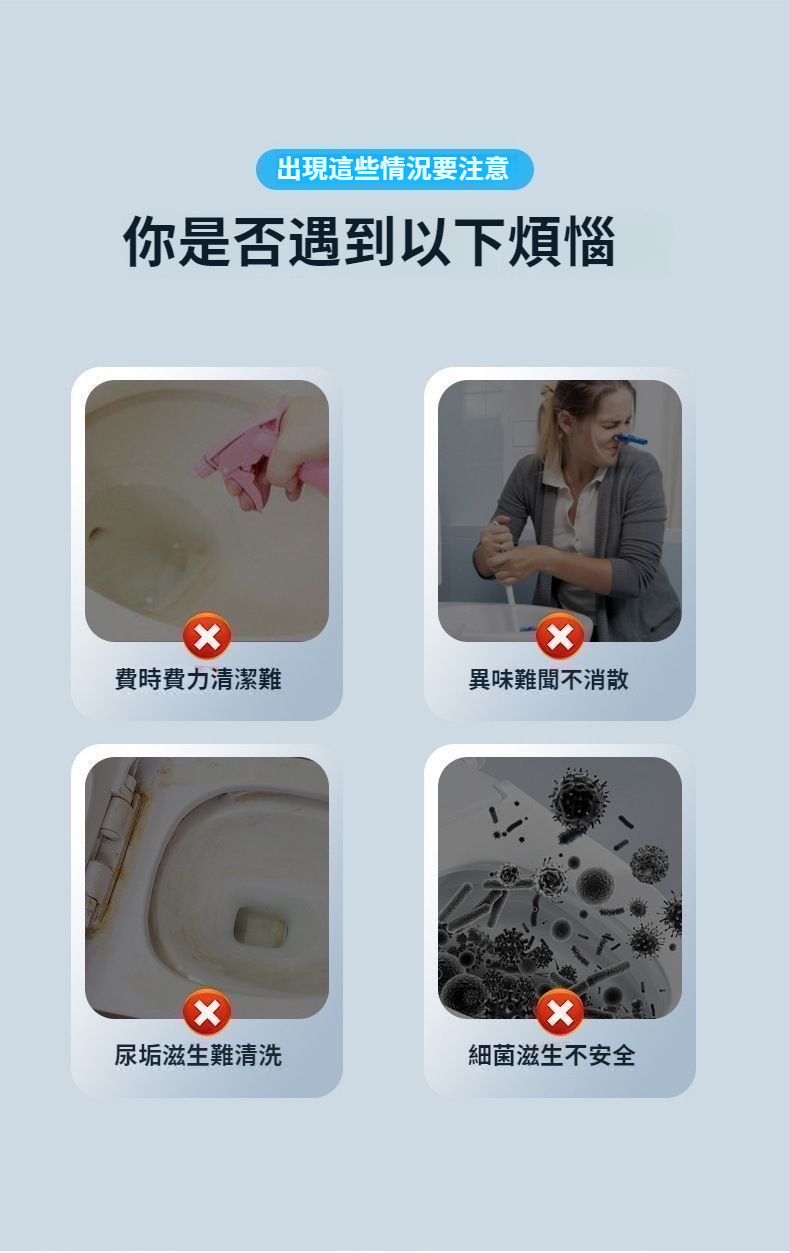 出現這些情況要注意

你是否遇到以下煩惱

費時費力清潔難

異味難聞不消散

尿垢滋生難清洗

細菌滋生不安全