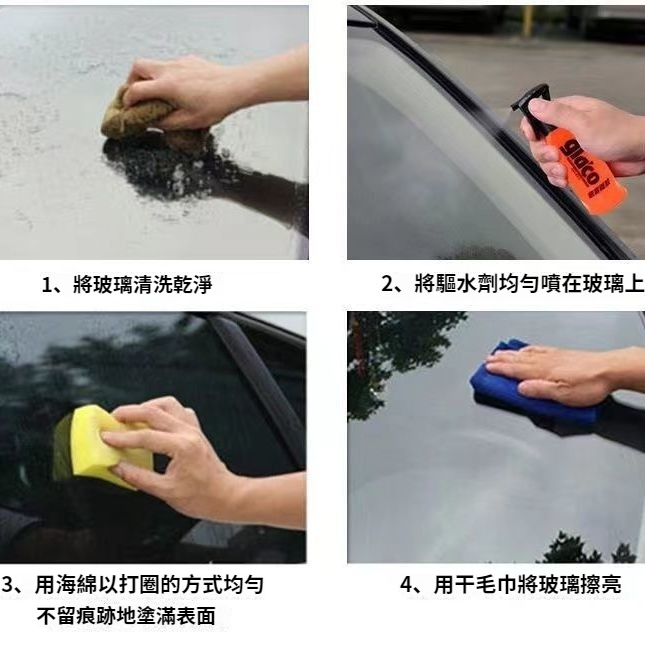 1、將玻璃清洗乾淨

glaco

2、將驅水劑均勻噴在玻璃上

3、用海綿以打圈的方式均勻不留痕跡地塗滿表面

4、用干毛巾將玻璃擦亮