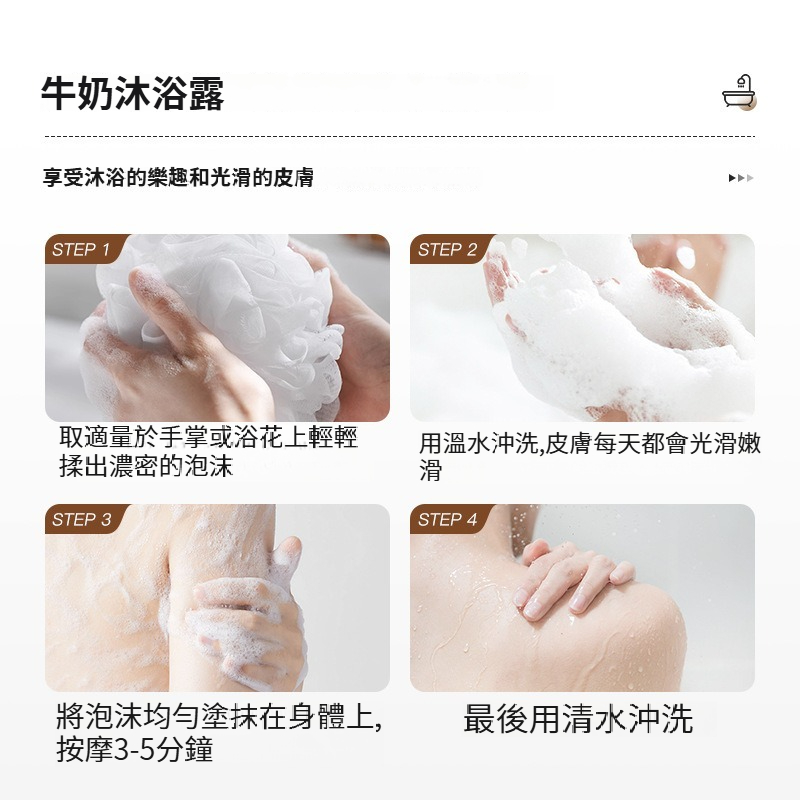 牛奶沐浴露

享受沐浴的樂趣和光滑的皮膚

STEP 1

取適量於手掌或浴花上輕輕揉出濃密的泡沫

STEP 2

用溫水沖洗,皮膚每天都會光滑嫩滑

STEP 3

將泡沫均勻塗抹在身體上,按摩3-5分鐘

STEP 4

最後用清水沖洗