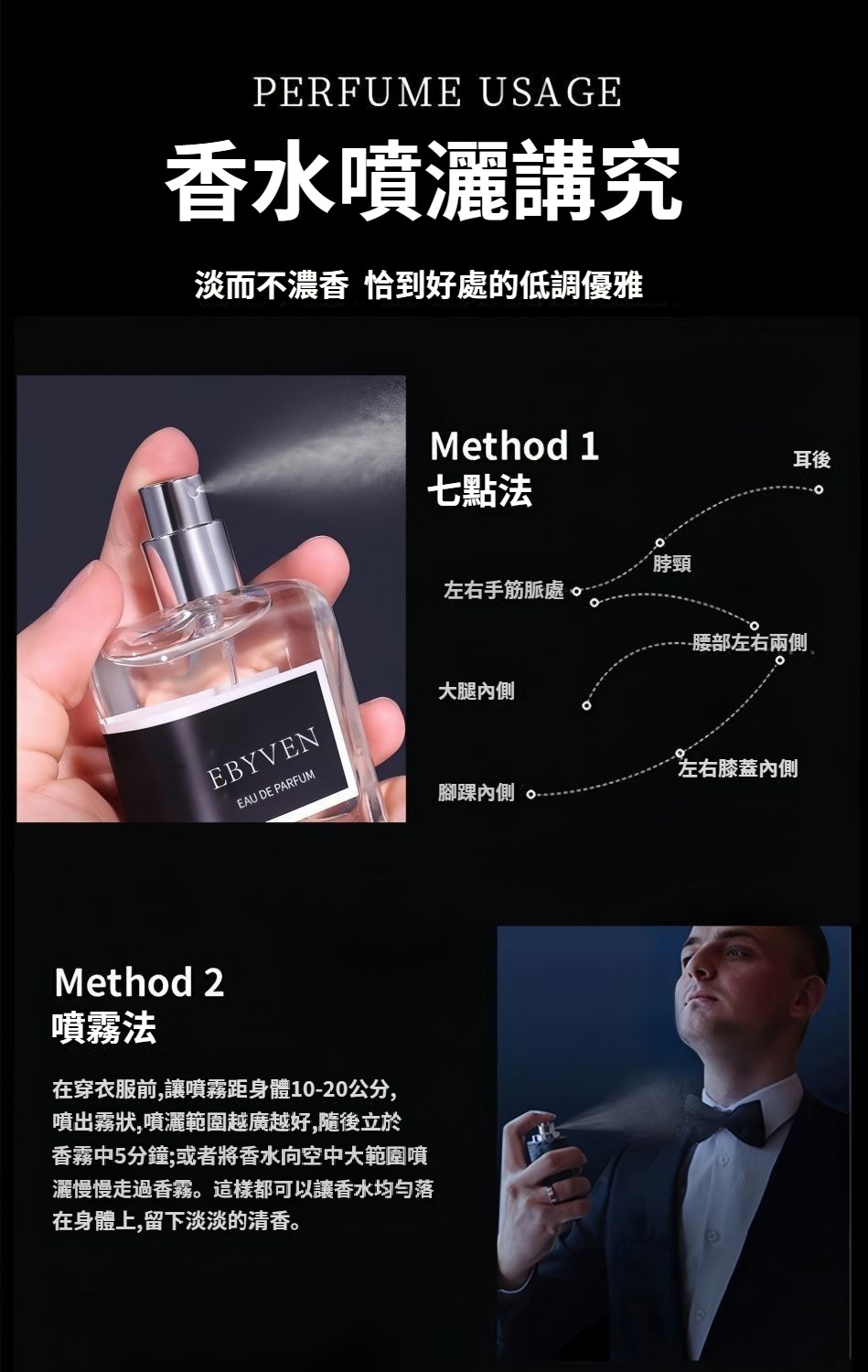 PERFUME USAGE

香水噴灑講究

淡而不濃香 恰到好處的低調優雅

EBYVEN
EAU DE PARFUM

Method 1
七點法

耳後
脖頸
左右手筋脈處
腰部左右兩側
大腿內側
左右膝蓋內側
腳踝內側

Method 2
噴霧法

在穿衣服前,讓噴霧距身體10-20公分,噴出霧狀,噴灑範圍越廣越好,隨後立於香霧中5分鐘;或者將香水向空中大範圍噴灑慢慢走過香霧。這樣都可以讓香水均勻落在身體上,留下淡淡的清香。