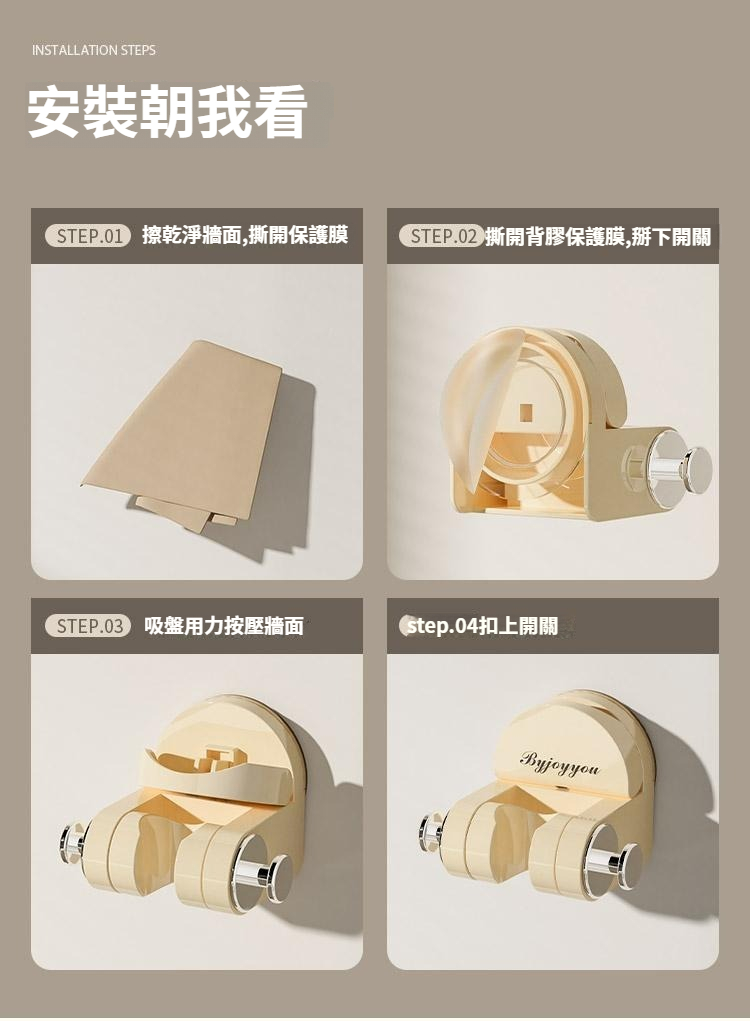 INSTALLATION STEPS

安裝朝我看

STEP.01 擦乾淨牆面,撕開保護膜

STEP.02 撕開背膠保護膜,掰下開關

STEP.03 吸盤用力按壓牆面

step.04扣上開關

Byjoyyou