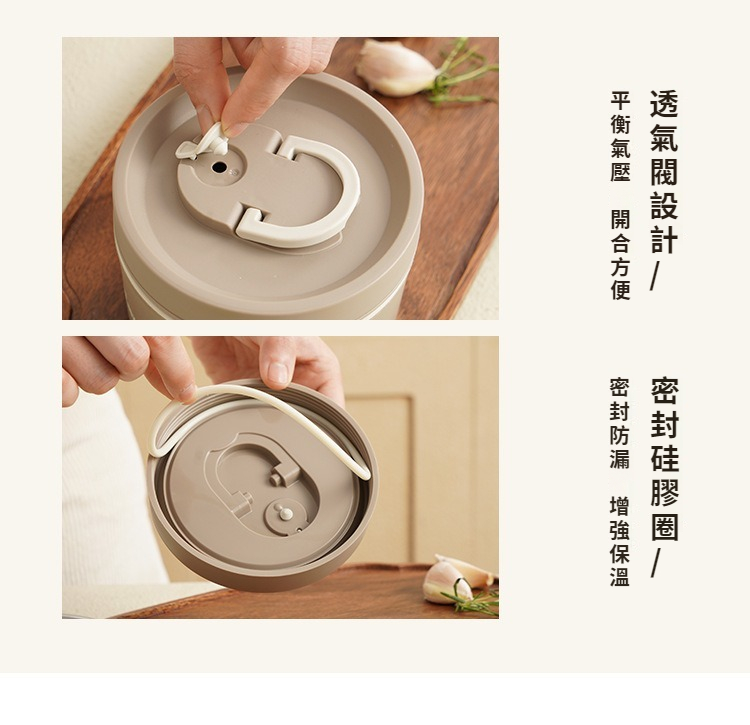 透氣閥設計/

平衡氣壓 開合方便

密封硅膠圈/

密封防漏 增強保溫