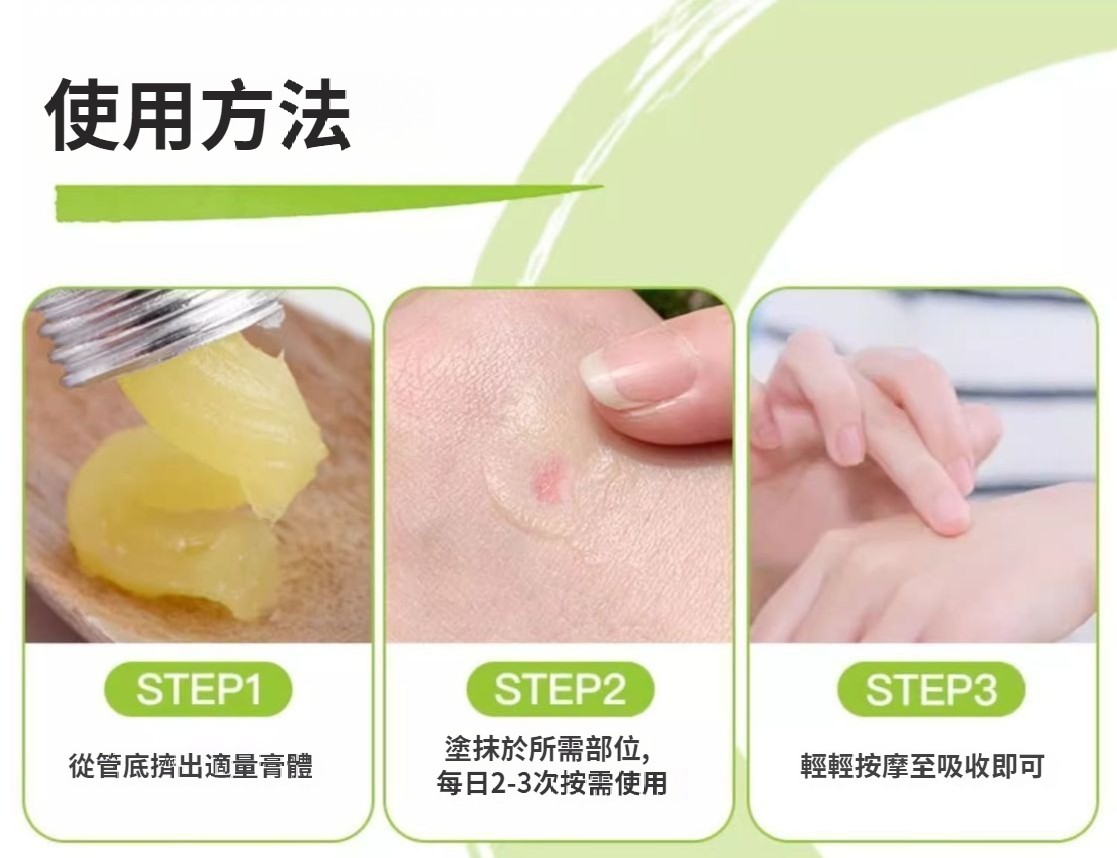 使用方法

STEP1

從管底擠出適量膏體

STEP2

塗抹於所需部位,
每日2-3次按需使用

STEP3

輕輕按摩至吸收即可