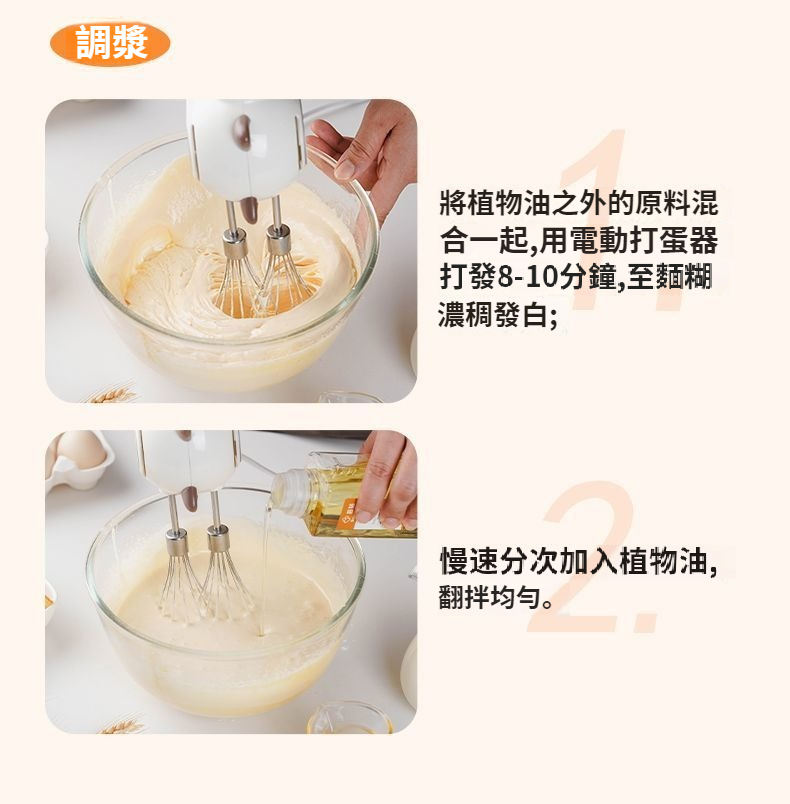 調漿

1.

將植物油之外的原料混合一起,用電動打蛋器打發8-10分鐘,至麵糊濃稠發白;

2.

慢速分次加入植物油,翻拌均勻。