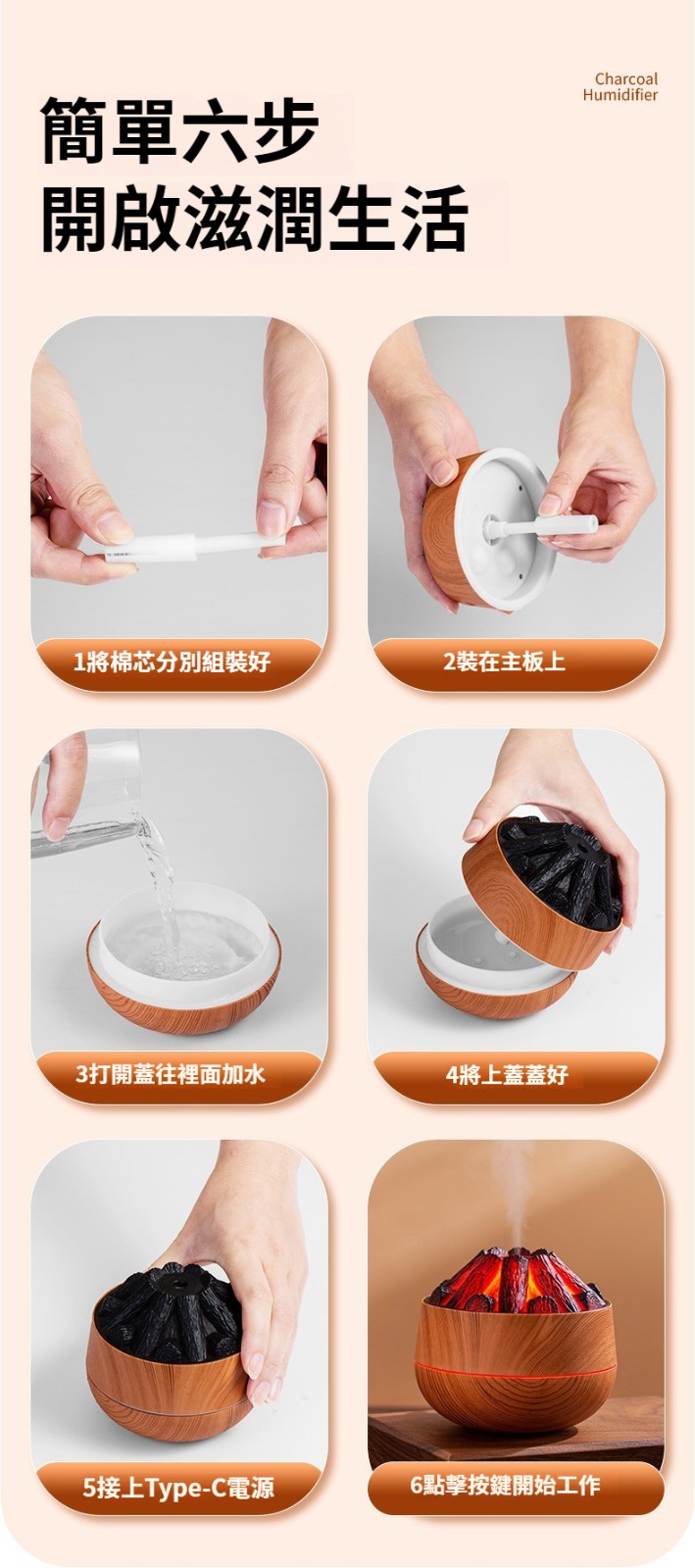 Charcoal
Humidifier

簡單六步
開啟滋潤生活

1將棉芯分別組裝好

2裝在主板上

3打開蓋往裡面加水

4將上蓋蓋好

5接上Type-C電源

6點擊按鍵開始工作