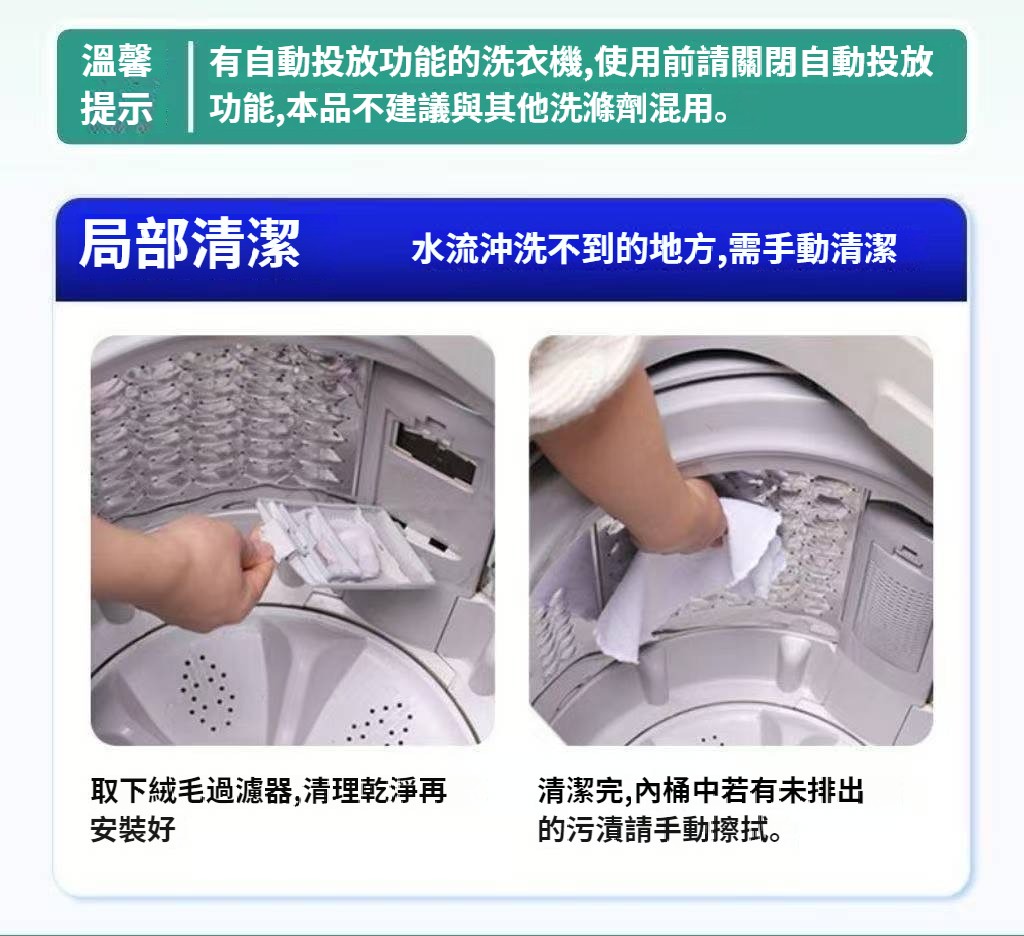 溫馨提示

有自動投放功能的洗衣機,使用前請關閉自動投放功能,本品不建議與其他洗滌劑混用。

局部清潔

水流沖洗不到的地方,需手動清潔

取下絨毛過濾器,清理乾淨再安裝好

清潔完,內桶中若有未排出的污漬請手動擦拭。