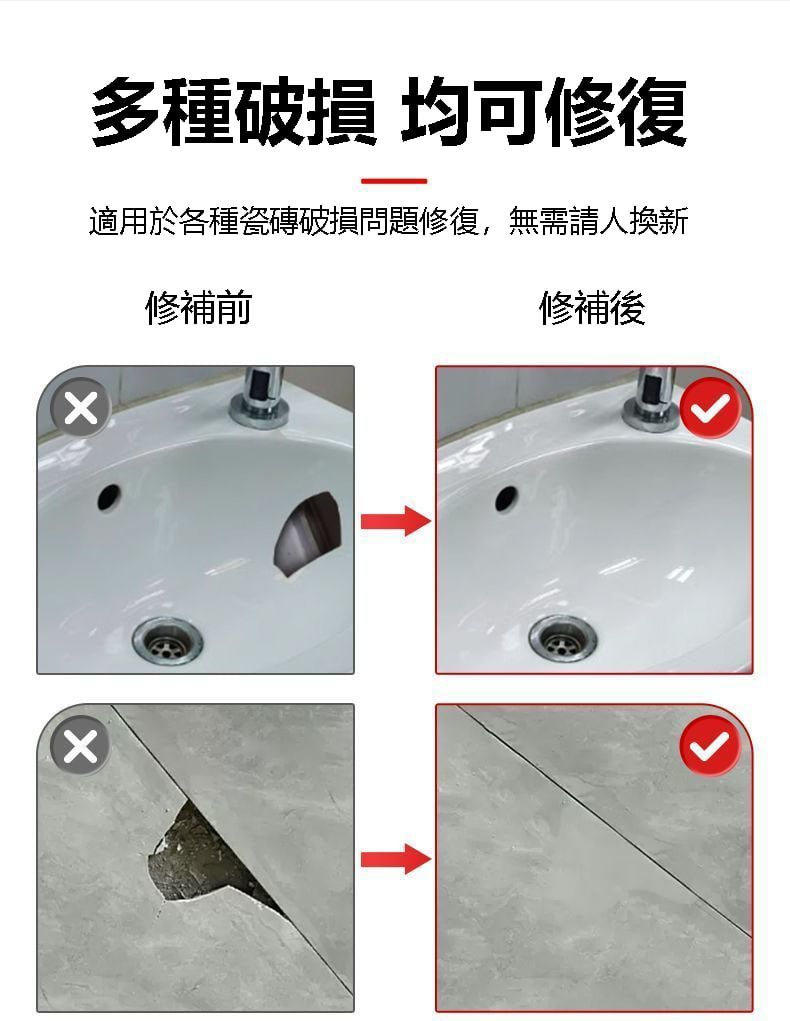 多種破損 均可修復

適用於各種瓷磚破損問題修復，無需請人換新

修補前

修補後