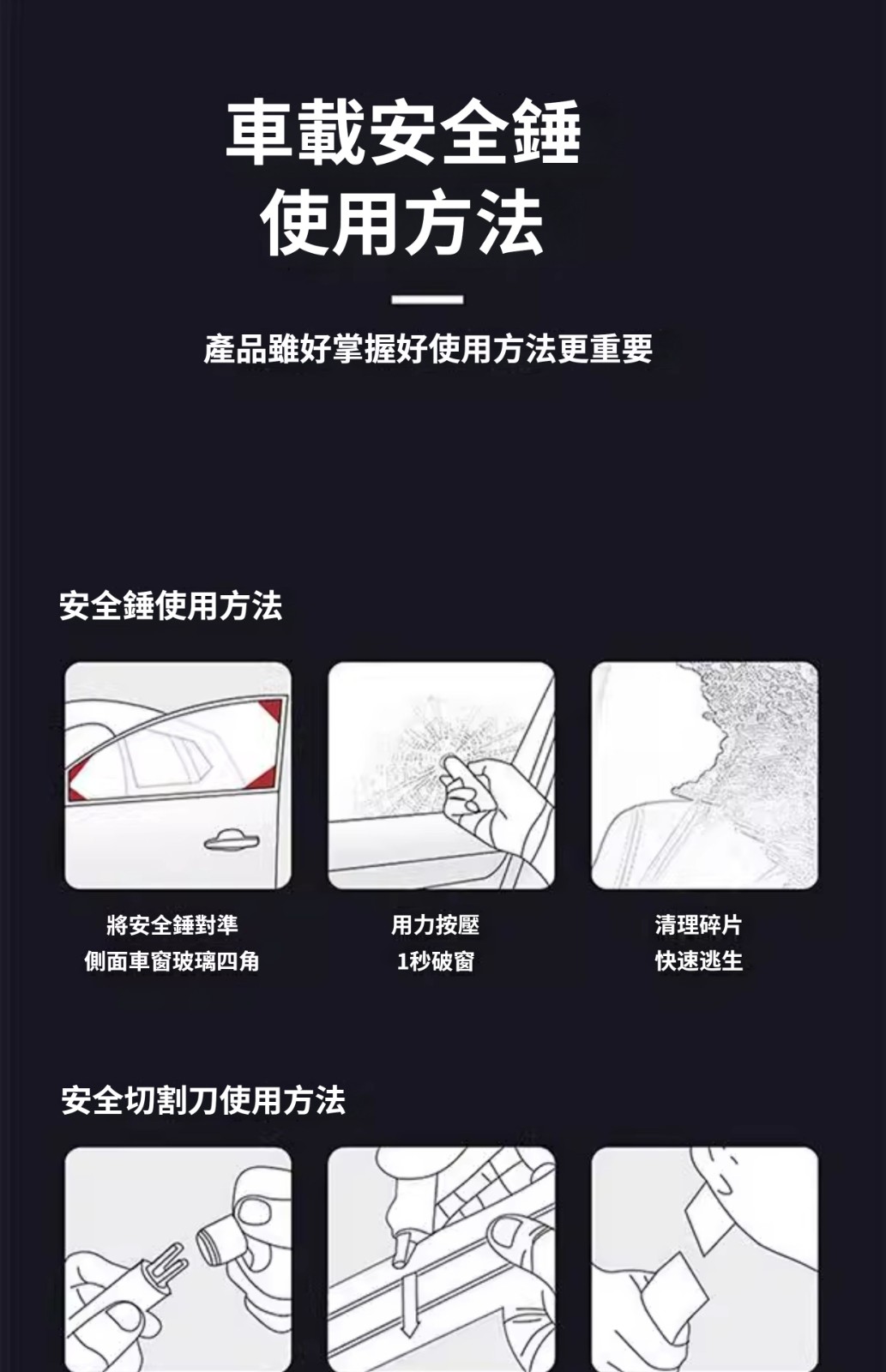 車載安全錘
使用方法

產品雖好掌握好使用方法更重要

安全錘使用方法

將安全錘對準
側面車窗玻璃四角

用力按壓
1秒破窗

清理碎片
快速逃生

安全切割刀使用方法