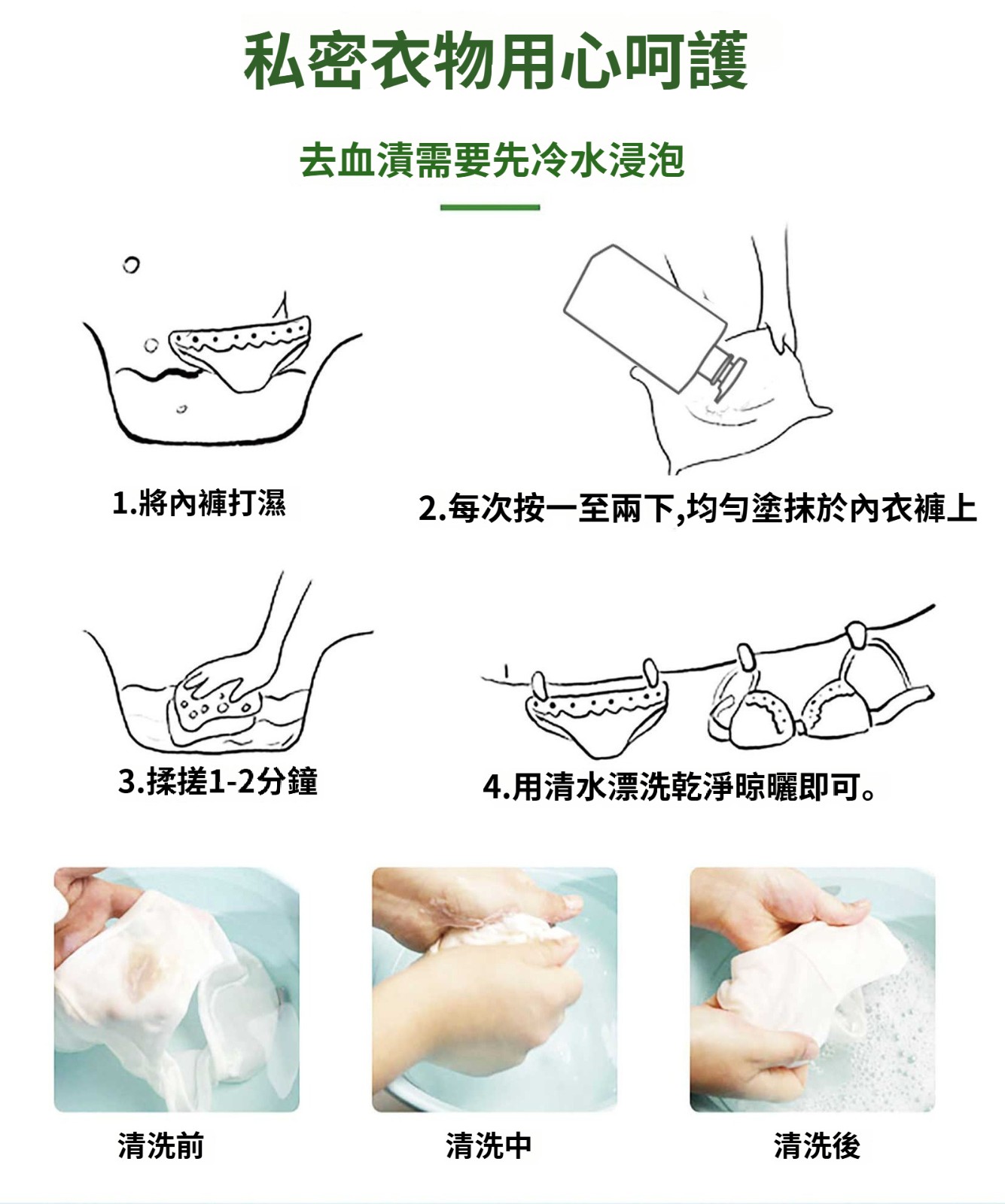 私密衣物用心呵護

去血漬需要先冷水浸泡

1.將內褲打濕

2.每次按一至兩下,均勻塗抹於內衣褲上

3.揉搓1-2分鐘

4.用清水漂洗乾淨晾曬即可。

清洗前

清洗中

清洗後