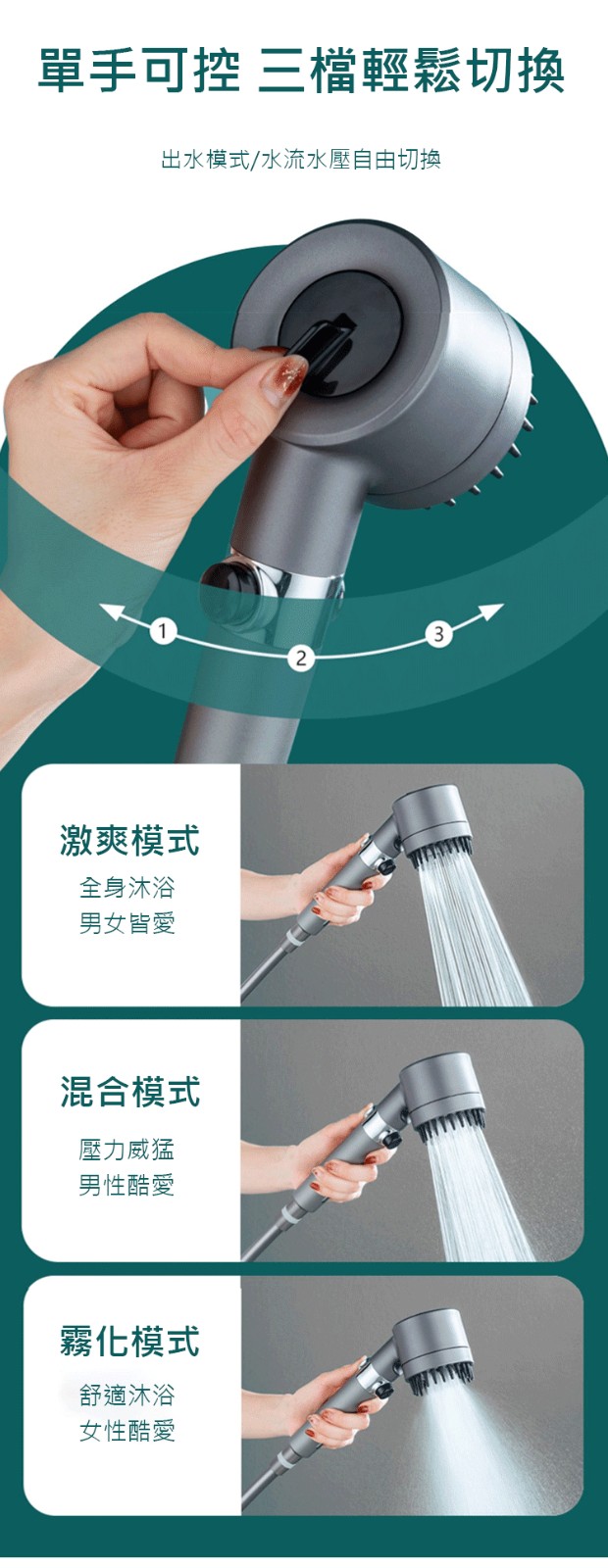 單手可控 三檔輕鬆切換

出水模式/水流水壓自由切換

1
2
3

激爽模式
全身沐浴
男女皆愛

混合模式
壓力威猛
男性酷愛

霧化模式
舒適沐浴
女性酷愛