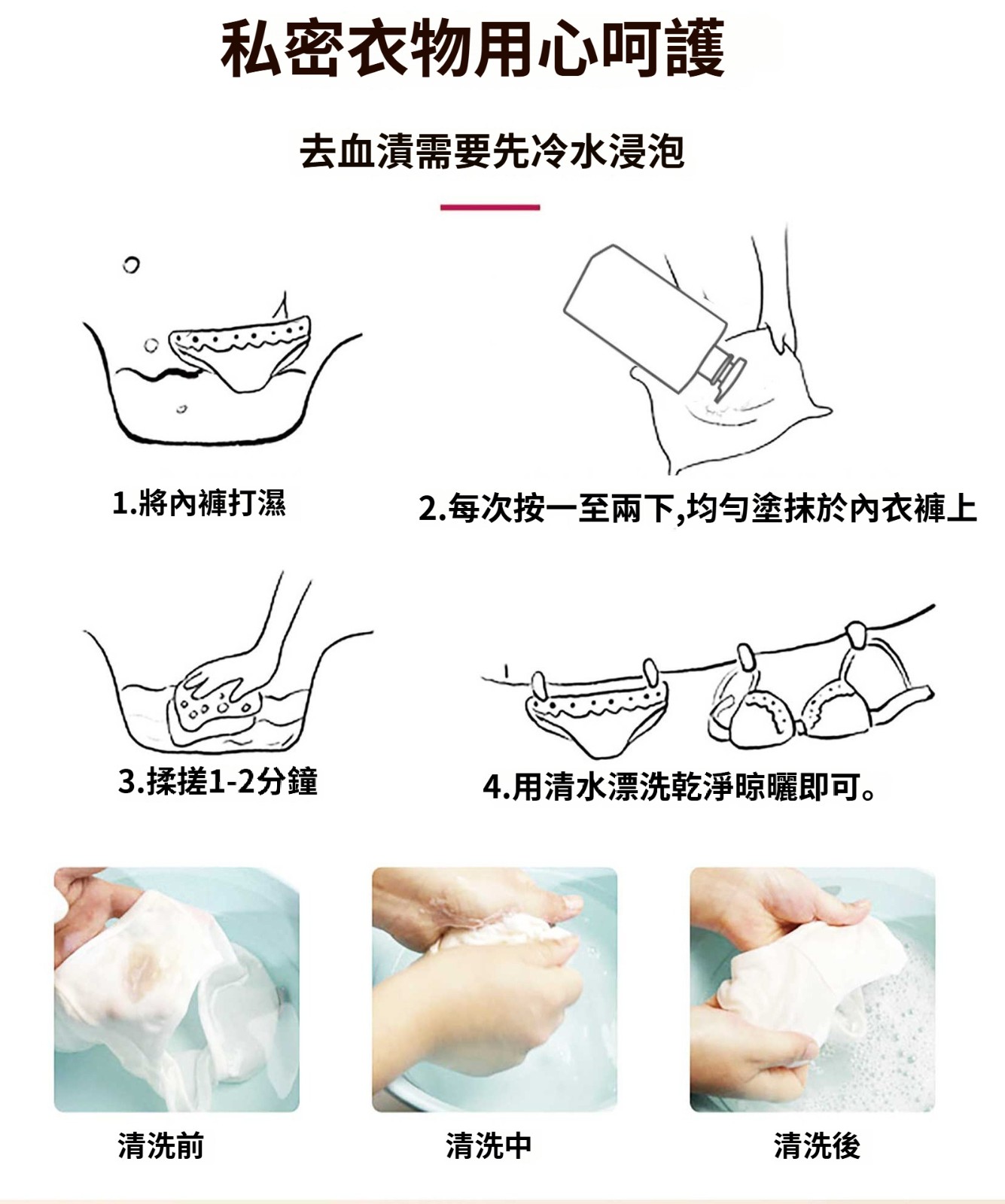 私密衣物用心呵護

去血漬需要先冷水浸泡

1.將內褲打濕

2.每次按一至兩下,均勻塗抹於內衣褲上

3.揉搓1-2分鐘

4.用清水漂洗乾淨晾曬即可。

清洗前

清洗中

清洗後