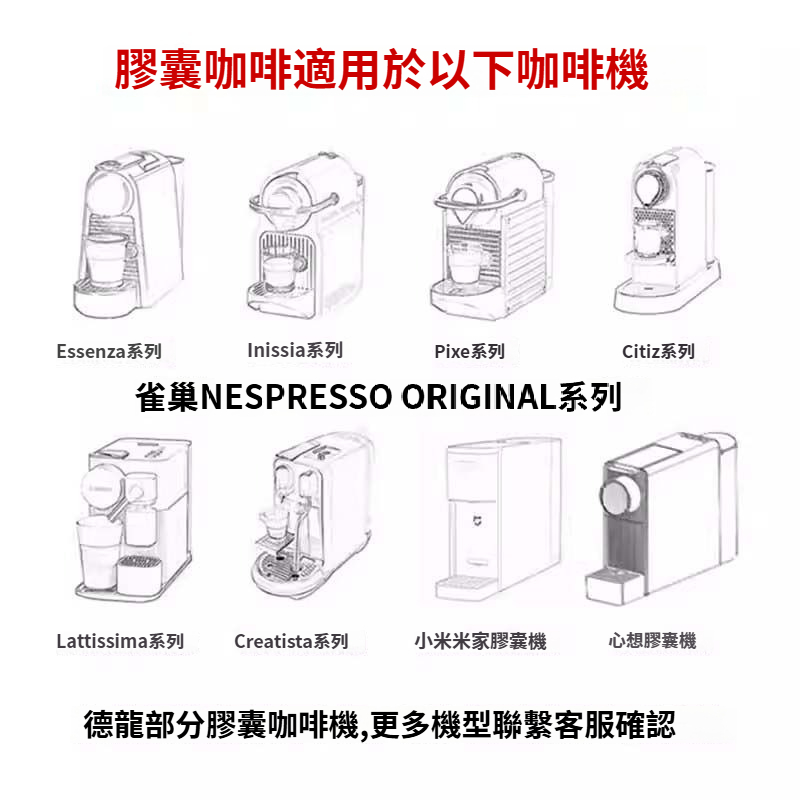 膠囊咖啡適用於以下咖啡機

Essenza系列

Inissia系列

Pixe系列

Citiz系列

雀巢NESPRESSO ORIGINAL系列

Lattissima系列

Creatista系列

小米米家膠囊機

心想膠囊機

德龍部分膠囊咖啡機,更多機型聯繫客服確認