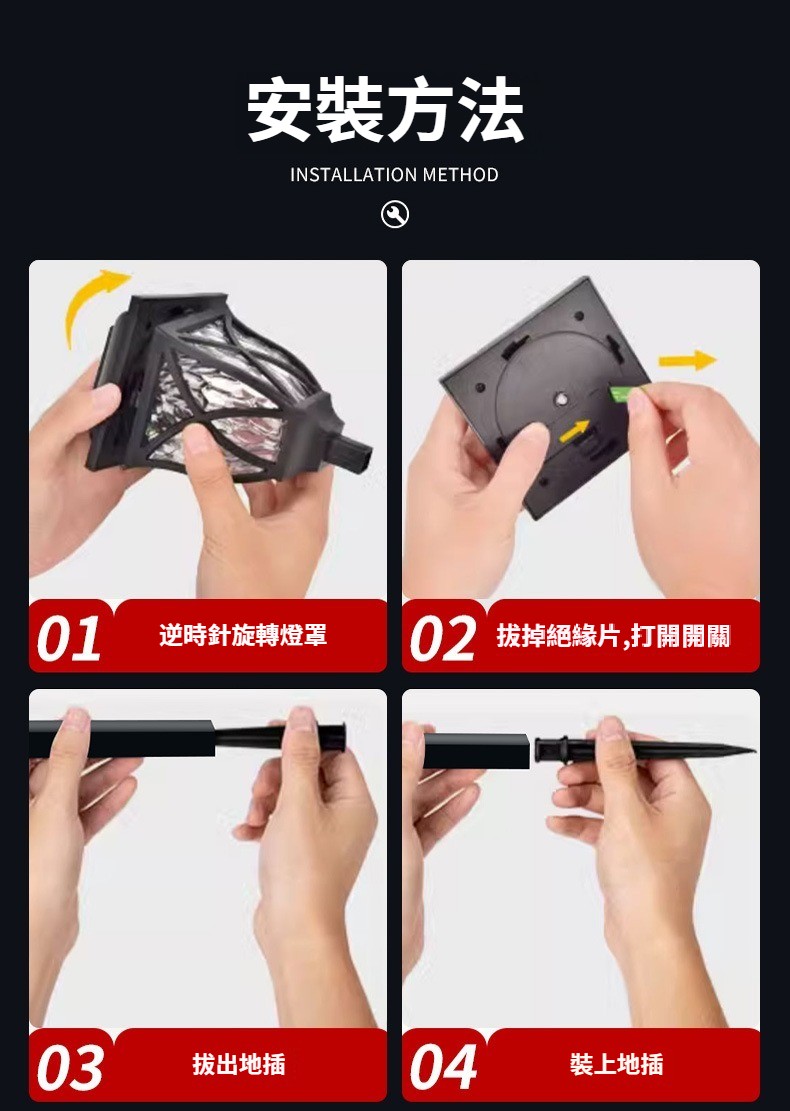 安裝方法
INSTALLATION METHOD

01 逆時針旋轉燈罩

02 拔掉絕緣片,打開開關

03 拔出地插

04 裝上地插