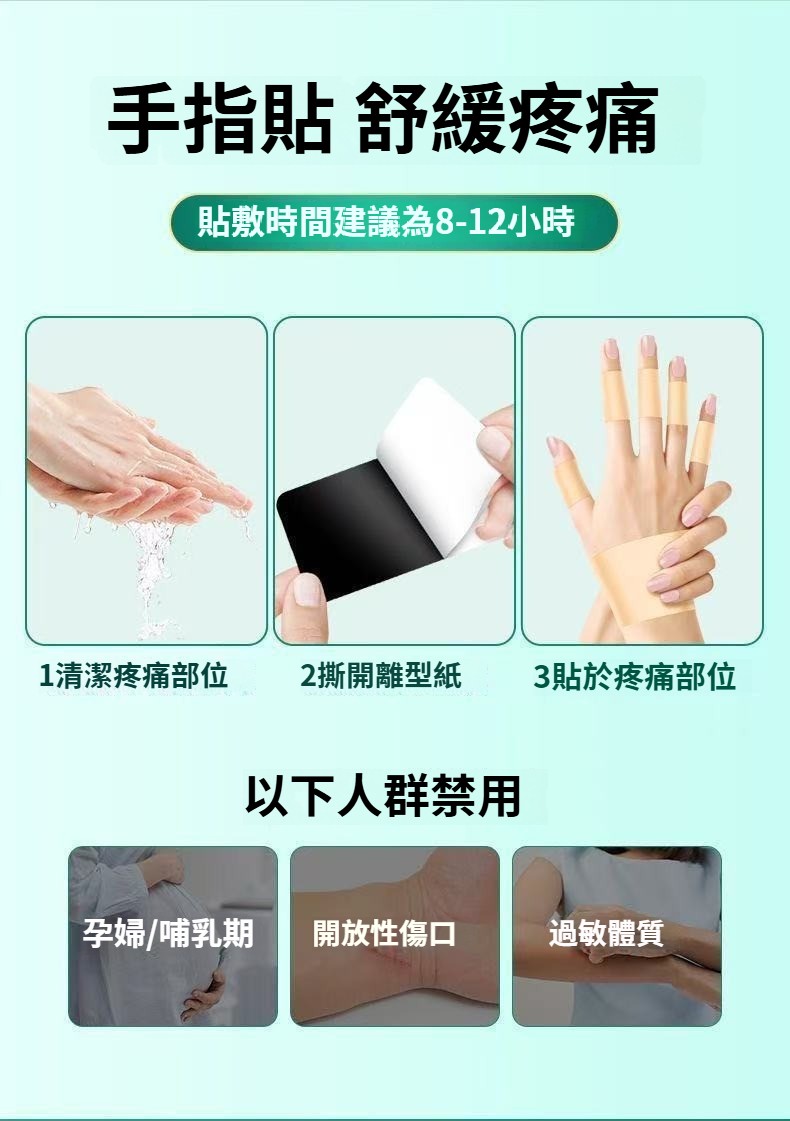 手指貼 舒緩疼痛

貼敷時間建議為8-12小時

1清潔疼痛部位

2撕開離型紙

3貼於疼痛部位

以下人群禁用

孕婦/哺乳期

開放性傷口

過敏體質