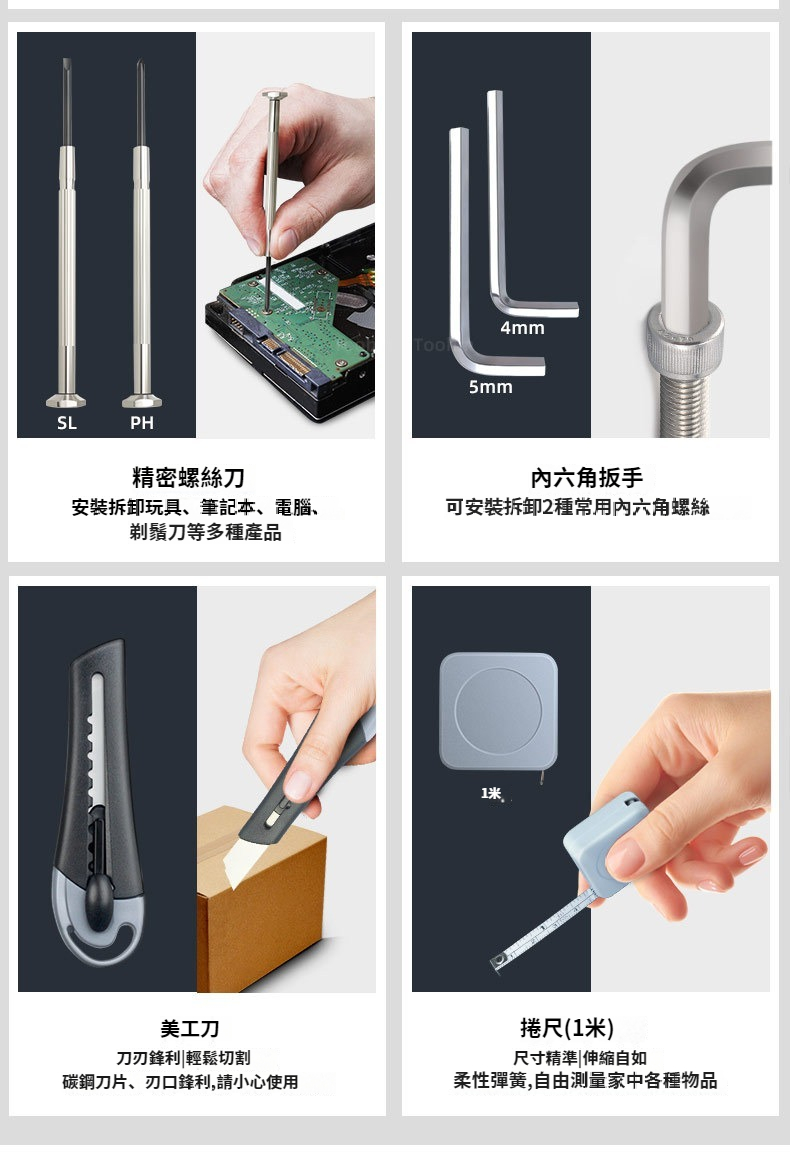 SL PH

精密螺絲刀
安裝拆卸玩具、筆記本、電腦、剃鬚刀等多種產品

4mm
5mm

內六角扳手
可安裝拆卸2種常用內六角螺絲

美工刀
刀刃鋒利|輕鬆切割
碳鋼刀片、刃口鋒利,請小心使用

1米

捲尺(1米)
尺寸精準|伸縮自如
柔性彈簧,自由測量家中各種物品