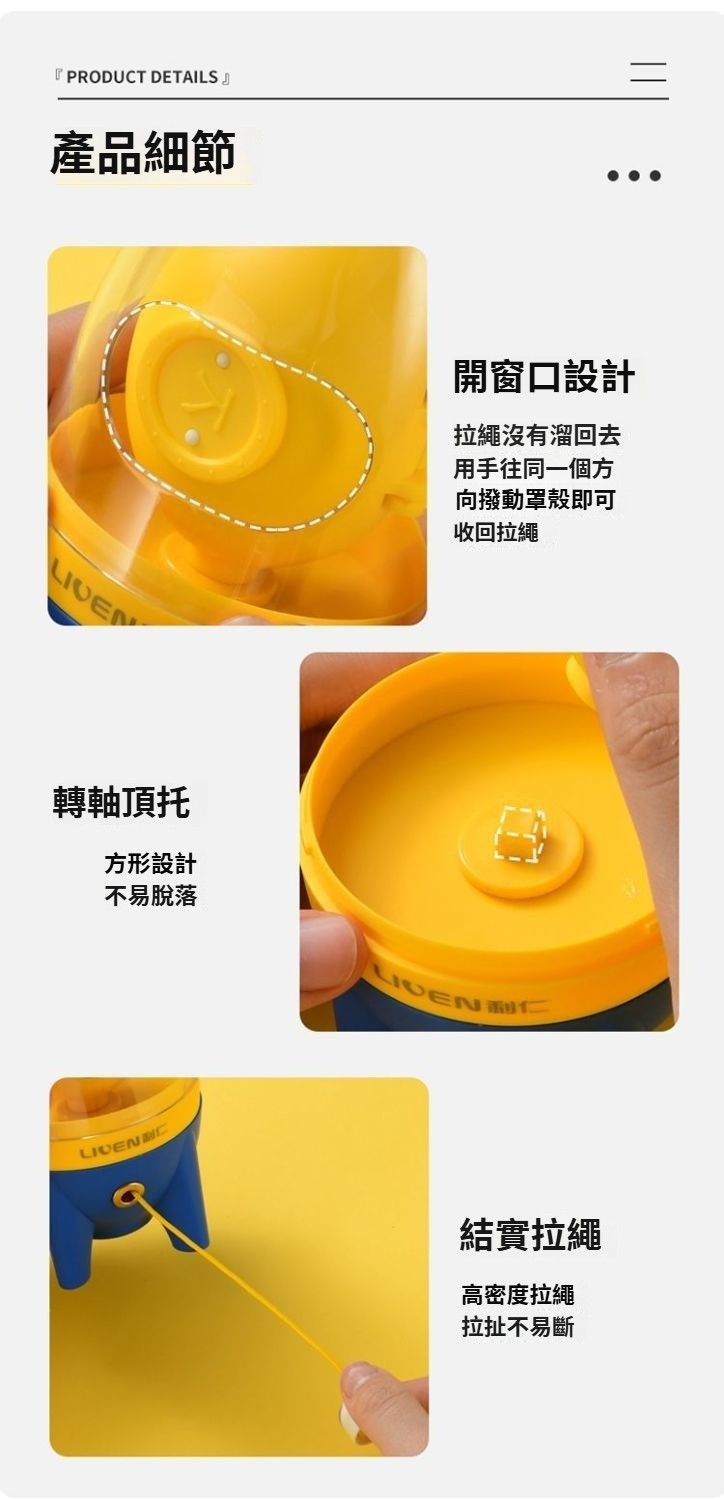 『PRODUCT DETAILS』

產品細節

開窗口設計

拉繩沒有溜回去
用手往同一個方
向撥動罩殼即可
收回拉繩

LIVEN

轉軸頂托

方形設計
不易脫落

LIVEN 利仁

LIVEN 利仁

結實拉繩

高密度拉繩
拉扯不易斷