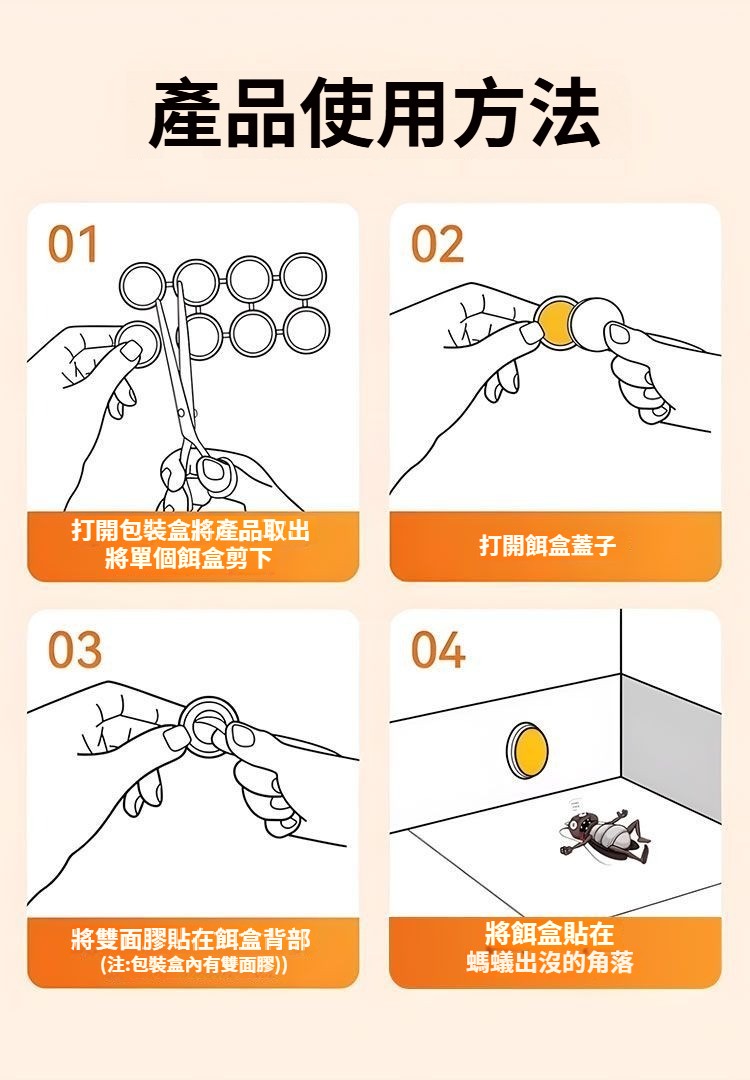 產品使用方法

01

打開包裝盒將產品取出
將單個餌盒剪下

02

打開餌盒蓋子

03

將雙面膠貼在餌盒背部
(注:包裝盒內有雙面膠))

04

將餌盒貼在
螞蟻出沒的角落