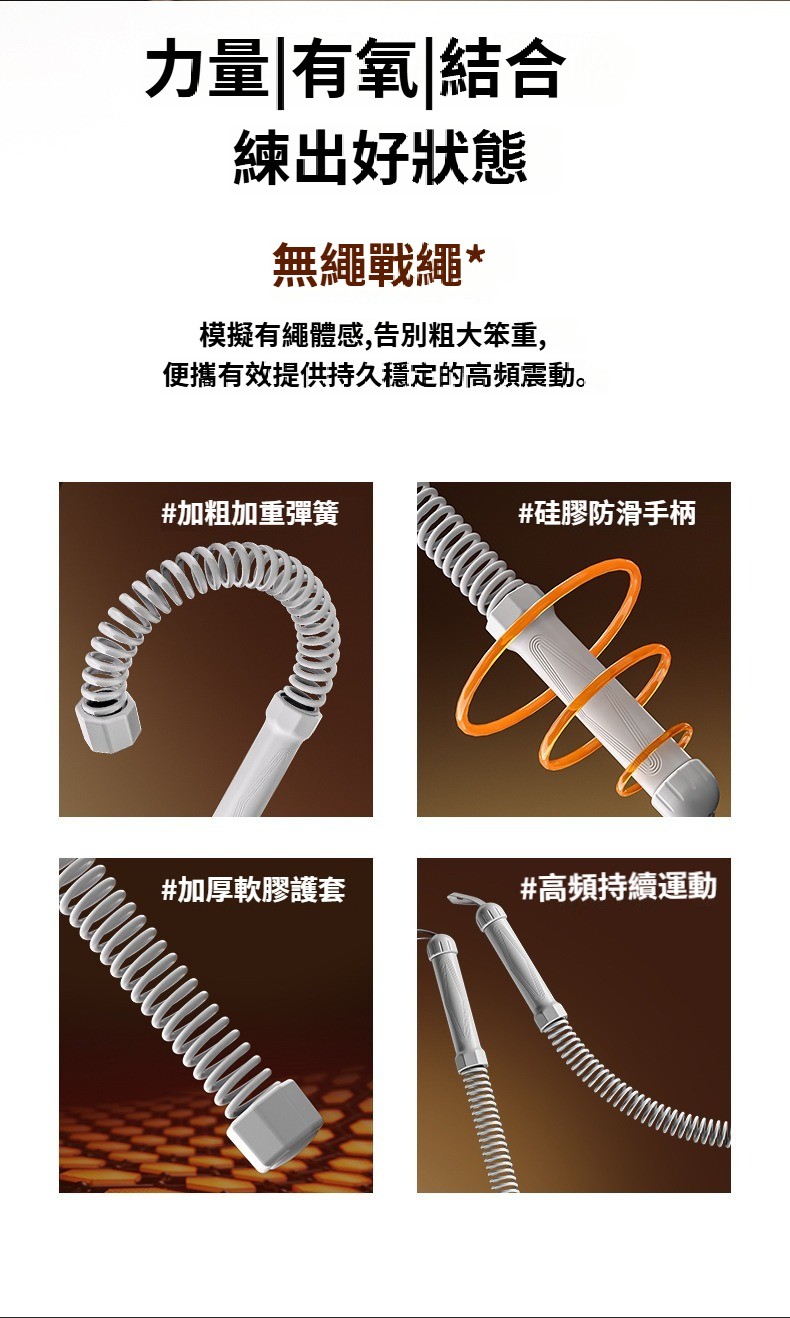 力量|有氧|結合
練出好狀態

無繩戰繩*

模擬有繩體感,告別粗大笨重,
便攜有效提供持久穩定的高頻震動。

#加粗加重彈簧

#硅膠防滑手柄

#加厚軟膠護套

#高頻持續運動