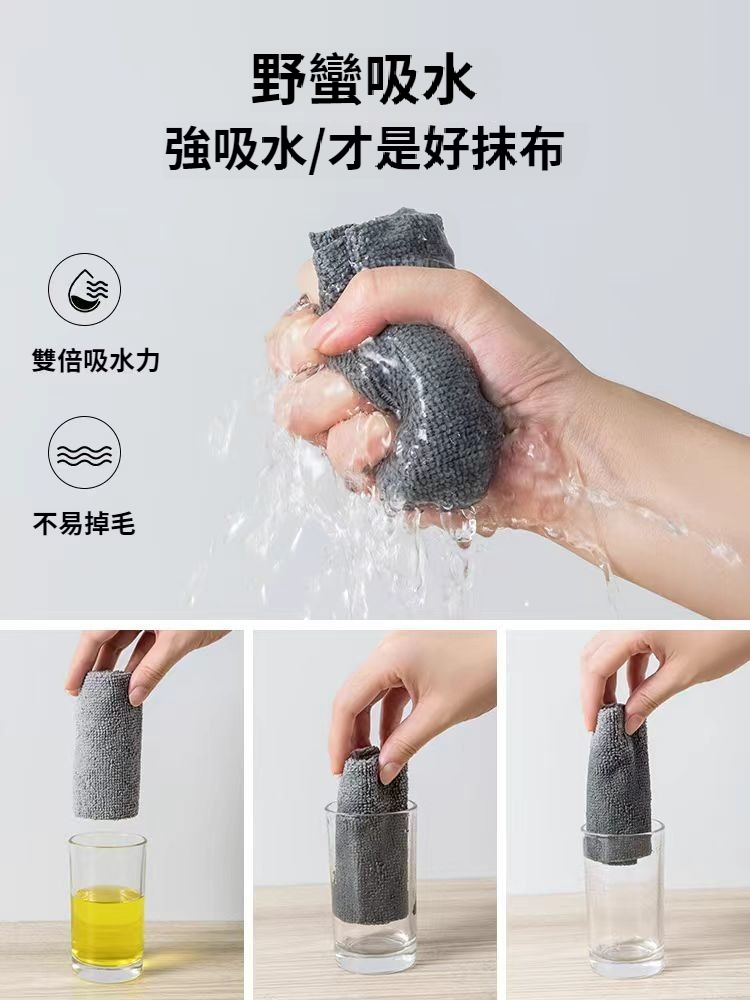 野蠻吸水
強吸水/才是好抹布

雙倍吸水力

不易掉毛