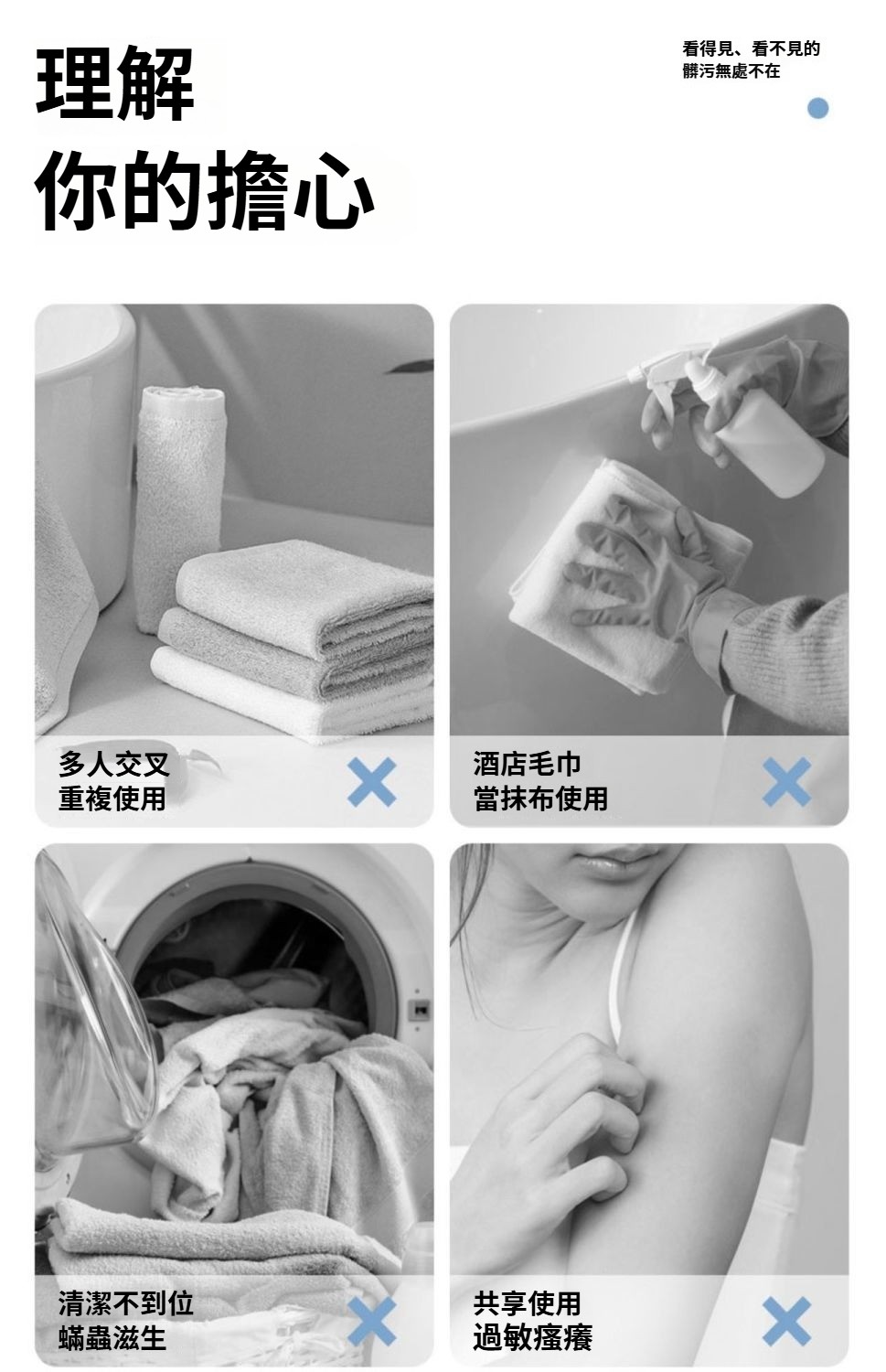 理解
你的擔心

看得見、看不見的
髒污無處不在

多人交叉
重複使用

酒店毛巾
當抹布使用

清潔不到位
蟎蟲滋生

共享使用
過敏瘙癢