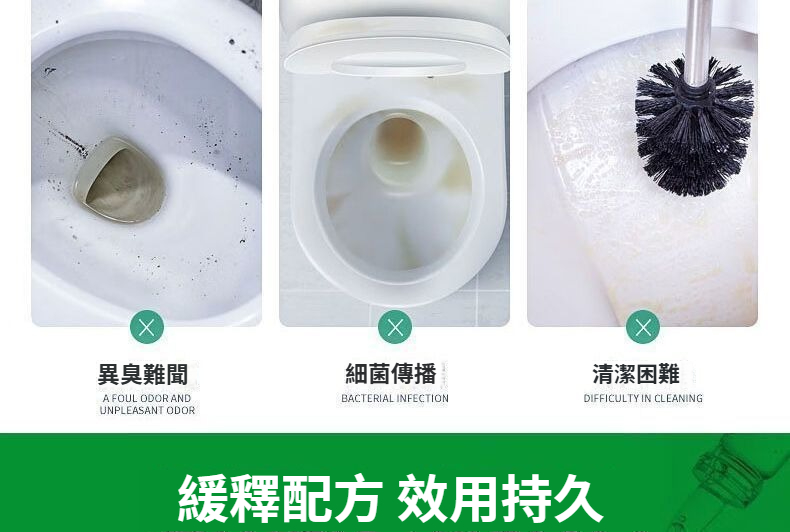 異臭難聞
A FOUL ODOR AND UNPLEASANT ODOR

細菌傳播
BACTERIAL INFECTION

清潔困難
DIFFICULTY IN CLEANING

緩釋配方 效用持久