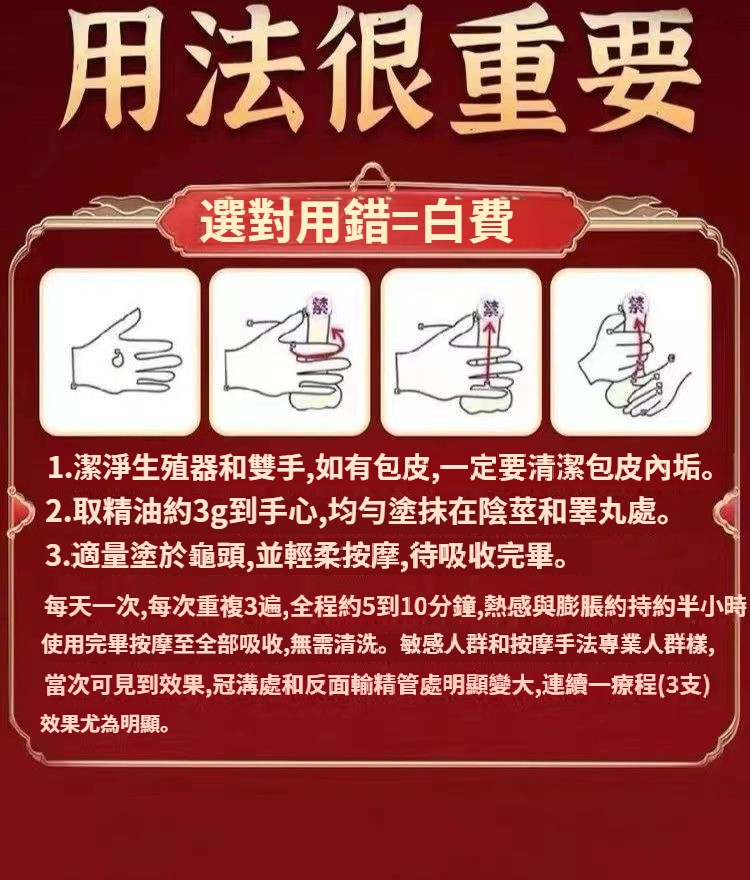 用法很重要

選對用錯=白費

禁

禁

禁

1.潔淨生殖器和雙手,如有包皮,一定要清潔包皮內垢。
2.取精油約3g到手心,均勻塗抹在陰莖和睪丸處。
3.適量塗於龜頭,並輕柔按摩,待吸收完畢。

每天一次,每次重複3遍,全程約5到10分鐘,熱感與膨脹約持約半小時使用完畢按摩至全部吸收,無需清洗。敏感人群和按摩手法專業人群樣,當次可見到效果,冠溝處和反面輸精管處明顯變大,連續一療程(3支)效果尤為明顯。