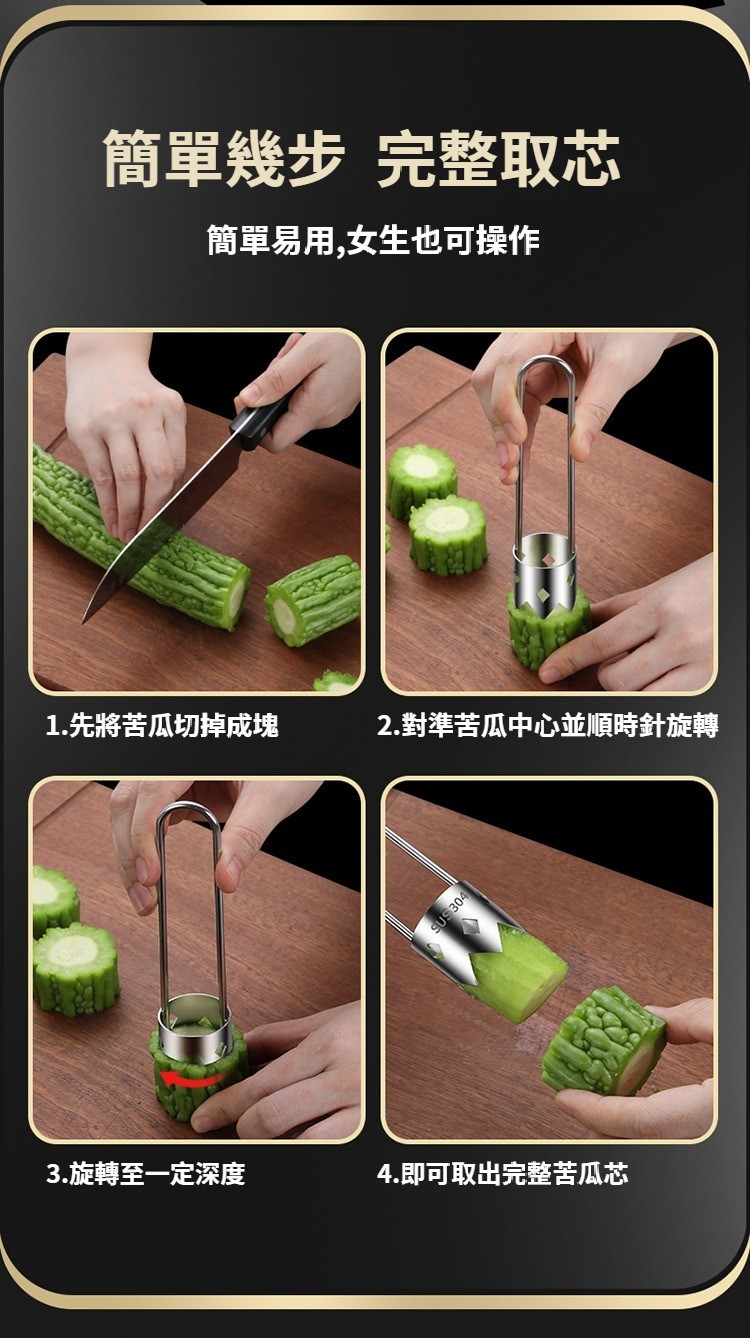 簡單幾步 完整取芯

簡單易用,女生也可操作

1.先將苦瓜切掉成塊

2.對準苦瓜中心並順時針旋轉

3.旋轉至一定深度

SUS 304

4.即可取出完整苦瓜芯