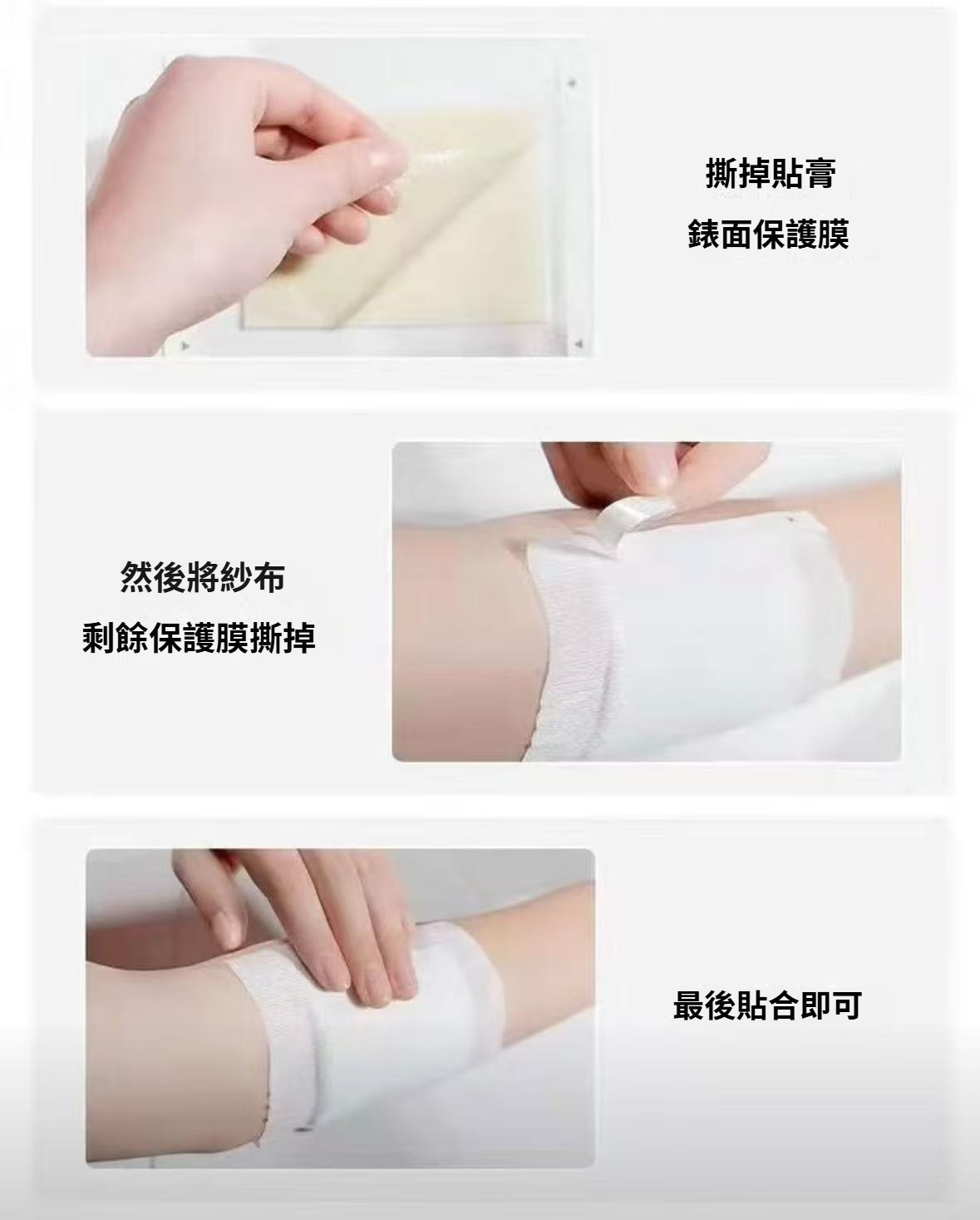 撕掉貼膏
錶面保護膜

然後將紗布
剩餘保護膜撕掉

最後貼合即可